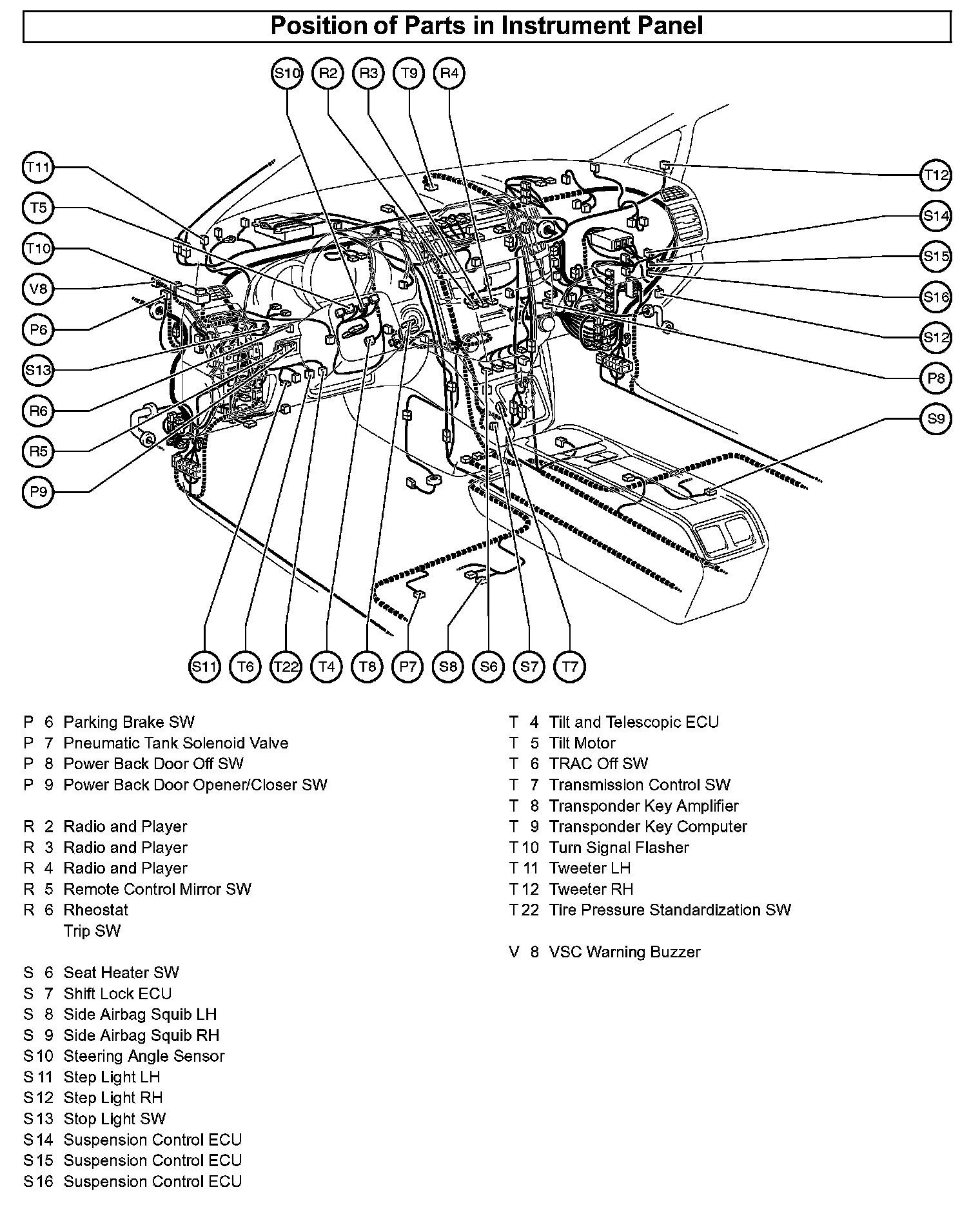 Position of Parts in Instrument Panel

S10 R2 R3 T9 R4

T11 T5 T10 V8 P6 S13 R6 R5 P9

T12 S14 S15 S16 S12 P8 S9

S11 T6 T22 T4 T8 P7 S8 S6 S7 T7

P 6 Parking Brake SW
P 7 Pneumatic Tank Solenoid Valve
P 8 Power Back Door Off SW
P 9 Power Back Door Opener/Closer SW

R 2 Radio and Player
R 3 Radio and Player
R 4 Radio and Player
R 5 Remote Control Mirror SW
R 6 Rheostat
Trip SW

S 6 Seat Heater SW
S 7 Shift Lock ECU
S 8 Side Airbag Squib LH
S 9 Side Airbag Squib RH
S 10 Steering Angle Sensor
S 11 Step Light LH
S 12 Step Light RH
S 13 Stop Light SW
S 14 Suspension Control ECU
S 15 Suspension Control ECU
S 16 Suspension Control ECU

T 4 Tilt and Telescopic ECU
T 5 Tilt Motor
T 6 TRAC Off SW
T 7 Transmission Control SW
T 8 Transponder Key Amplifier
T 9 Transponder Key Computer
T 10 Turn Signal Flasher
T 11 Tweeter LH
T 12 Tweeter RH
T 22 Tire Pressure Standardization SW

V 8 VSC Warning Buzzer