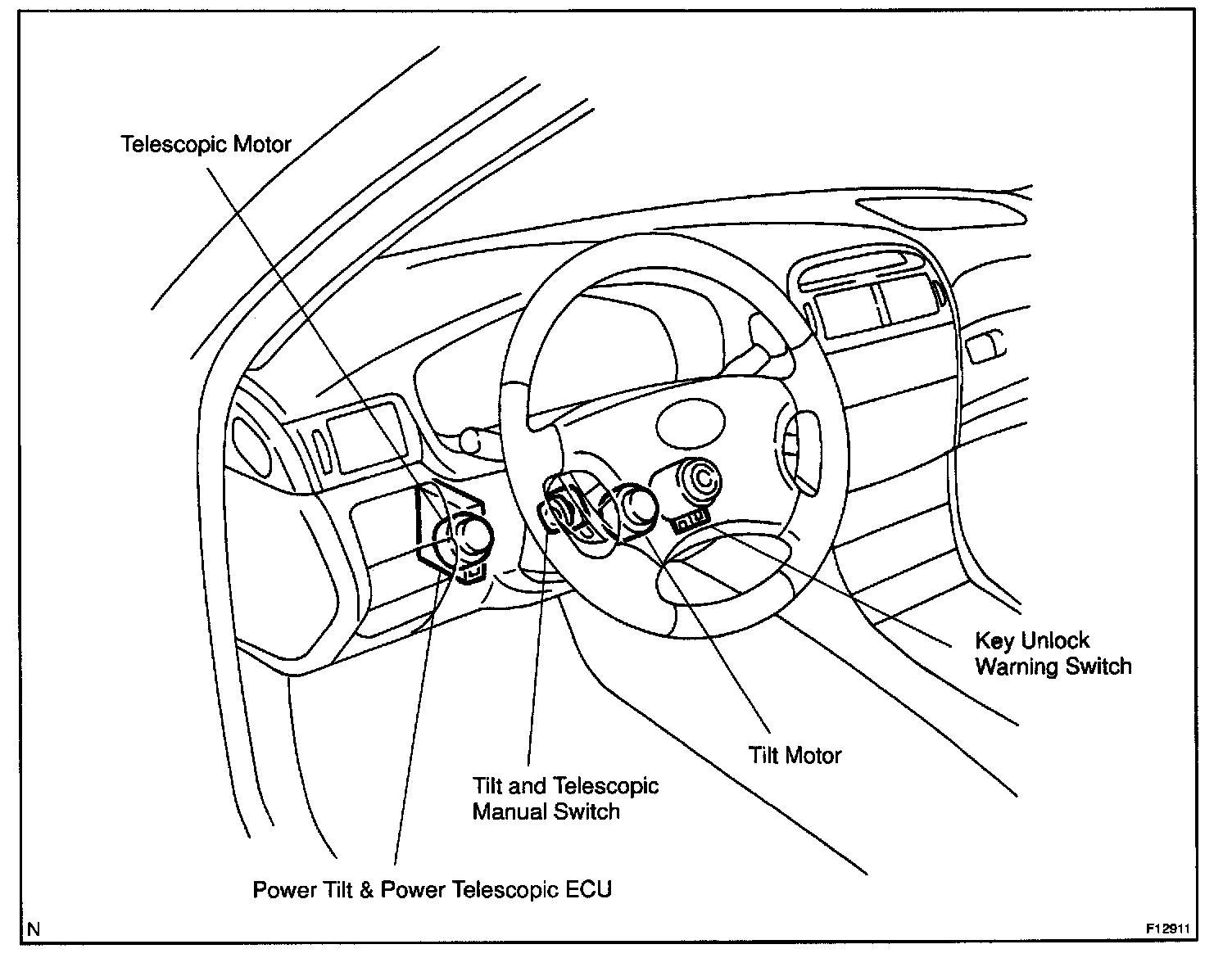 Telescopic Motor

Key Unlock
Warning Switch

Tilt Motor

Tilt and Telescopic
Manual Switch

Power Tilt & Power Telescopic ECU

N

F12911