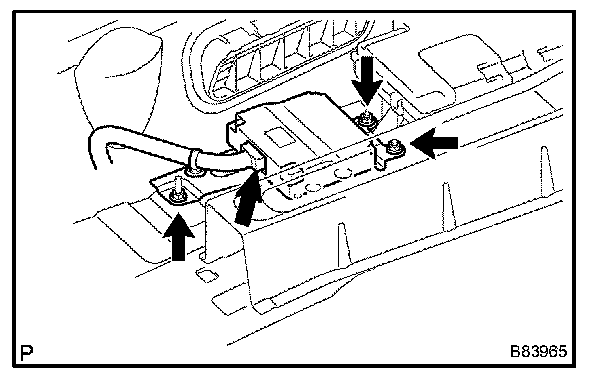 P

B83965