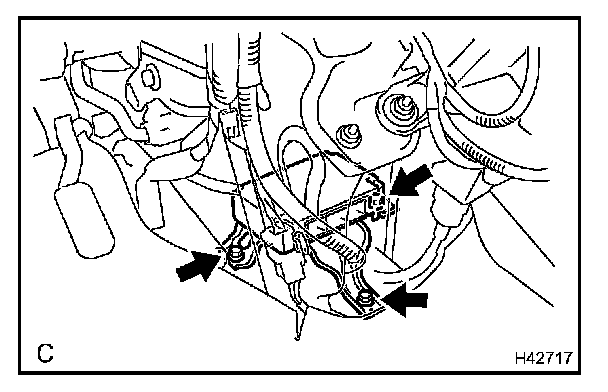 C
H42717