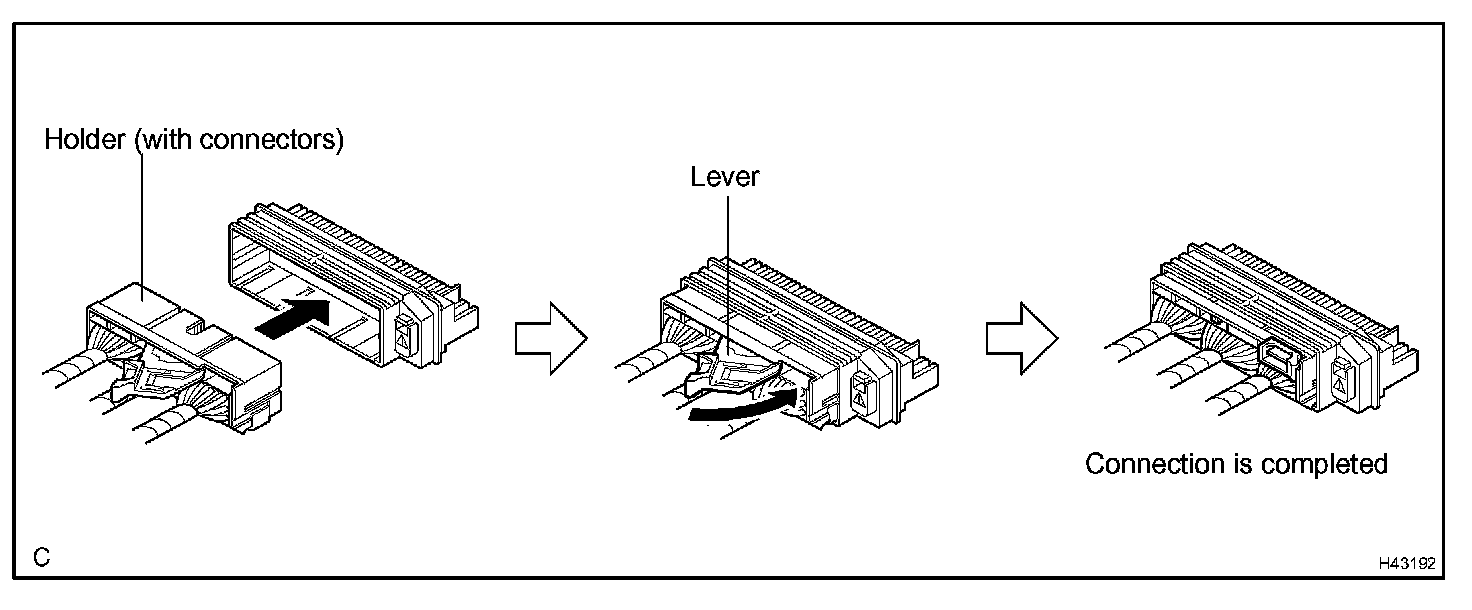 Holder (with connectors)

Lever

Connection is completed

C

H43192