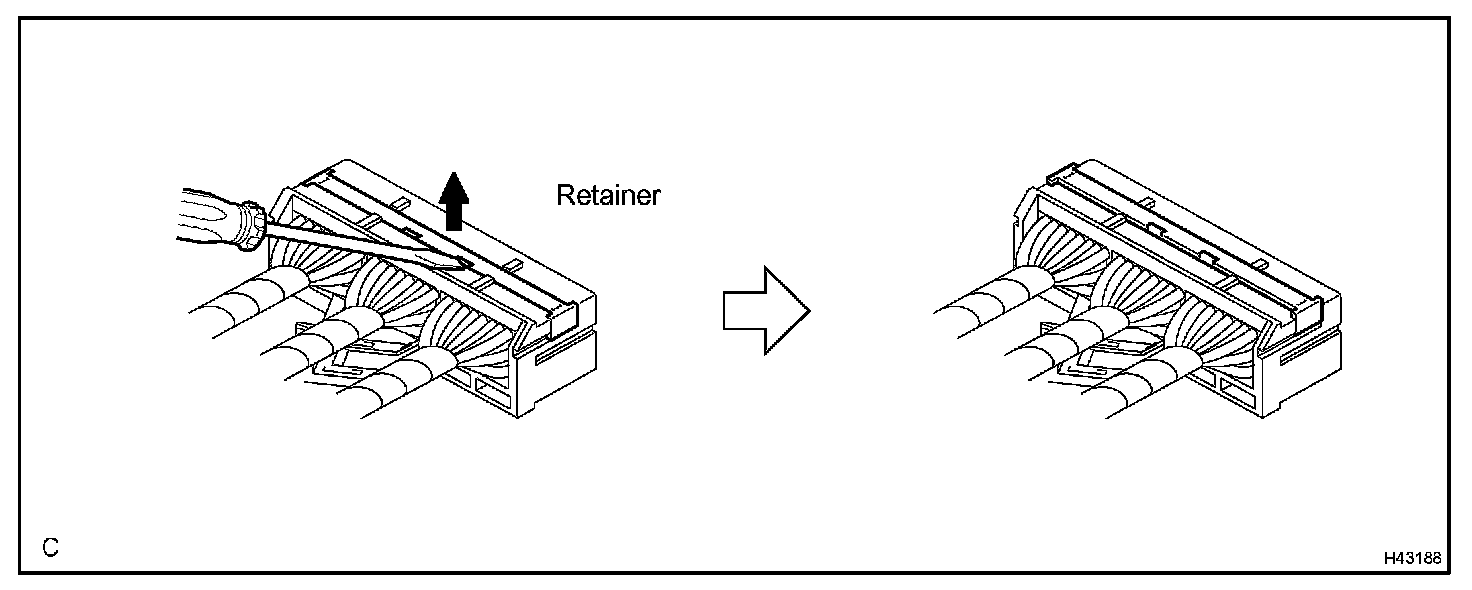 Retainer

C

H43188