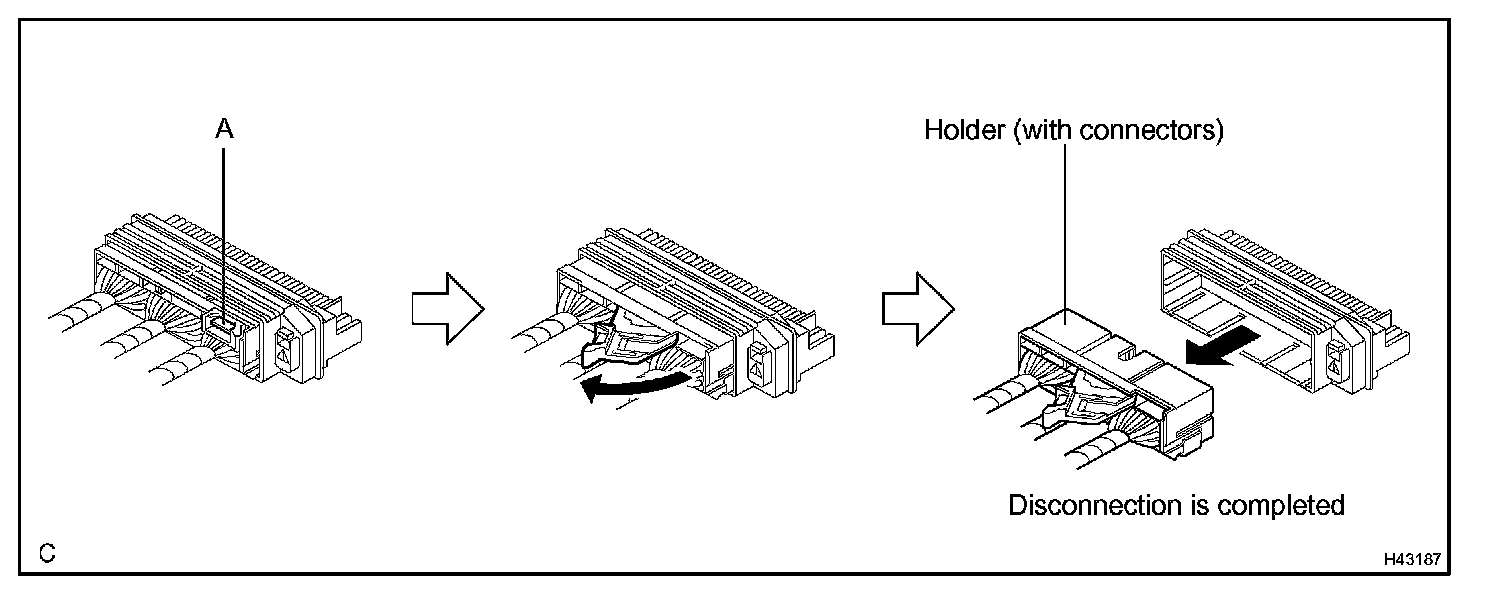 A

Holder (with connectors)

Disconnection is completed

C

H43187