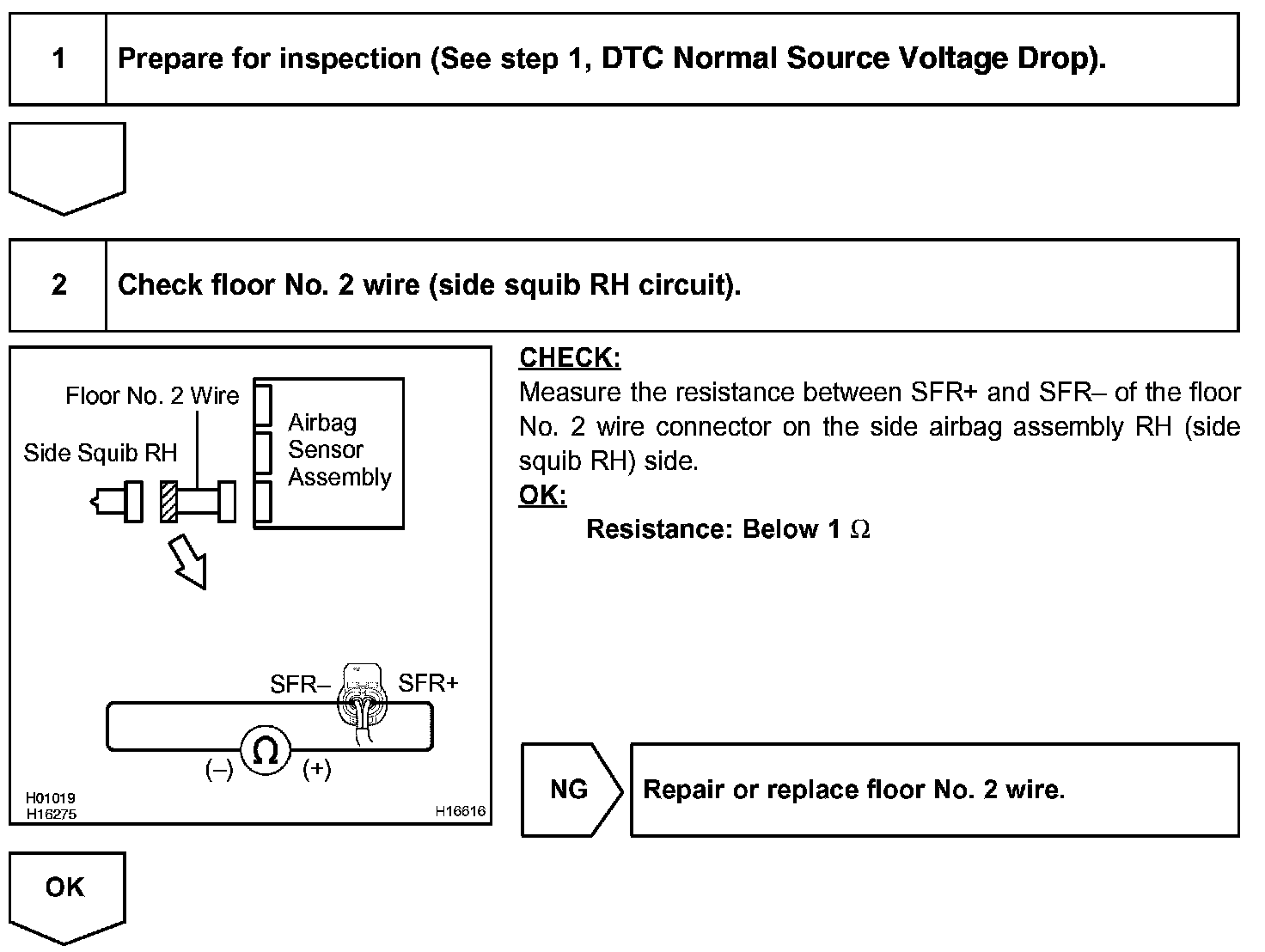 1 Prepare for inspection (See step 1, DTC Normal Source Voltage Drop).

2 Check floor No. 2 wire (side squib RH circuit).

Floor No. 2 Wire
Side Squib RH
Airbag Sensor Assembly
SFR–
SFR+
Ω
(–)
(+)
H01019
H16275
H16616

CHECK:
Measure the resistance between SFR+ and SFR– of the floor No. 2 wire connector on the side airbag assembly RH (side squib RH) side.
OK:
Resistance: Below 1 Ω

NG
Repair or replace floor No. 2 wire.

OK