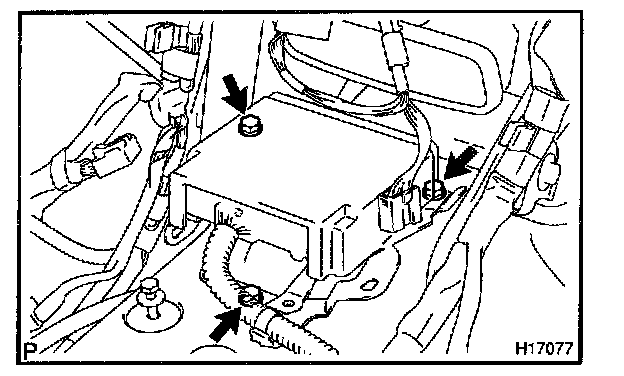 P
H17077