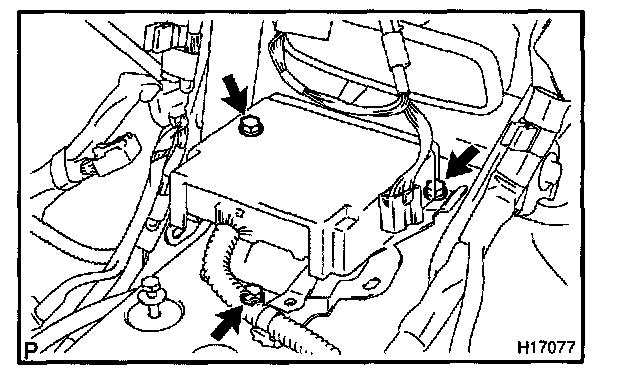 P

H17077