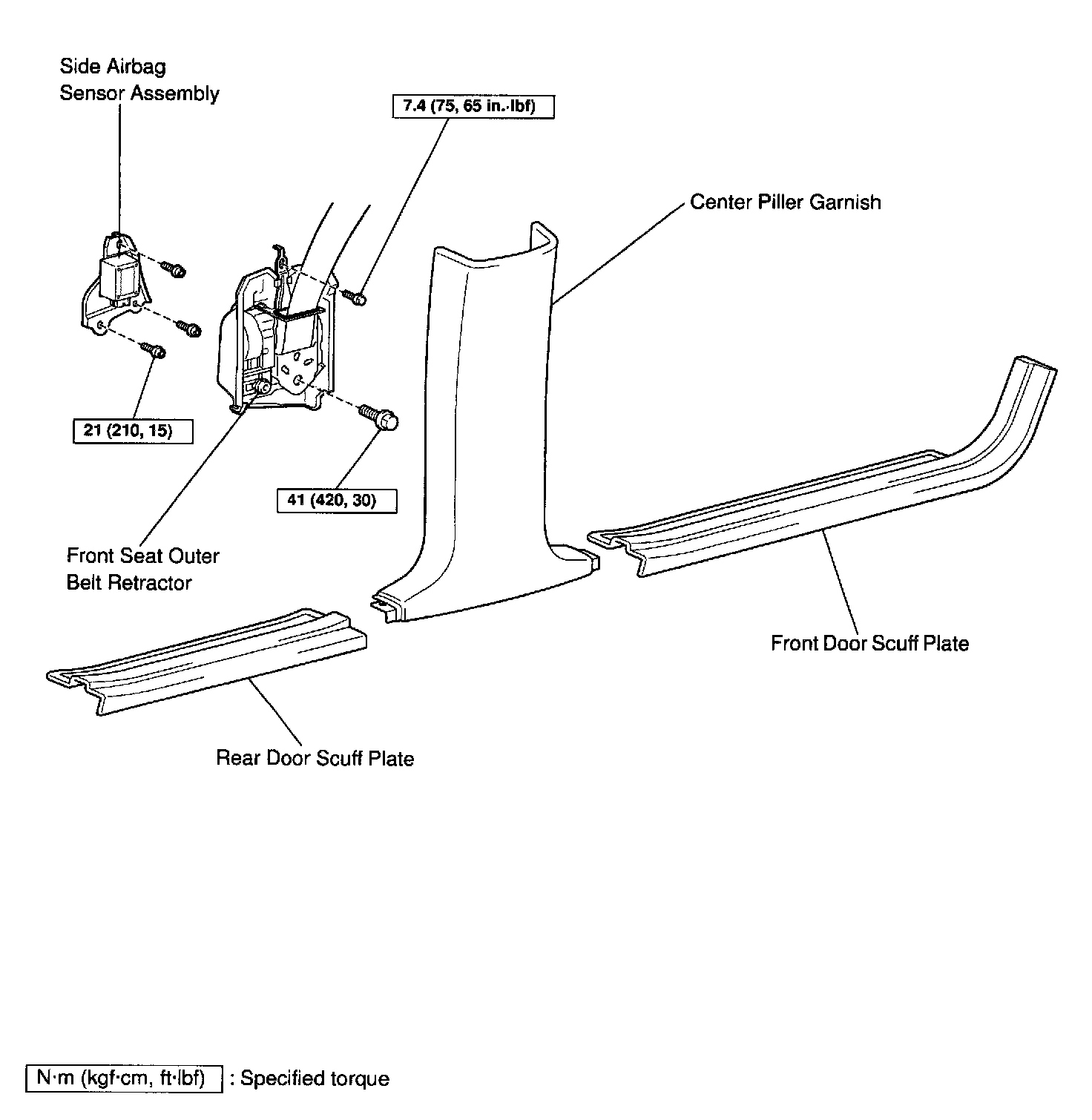 Side Airbag Sensor Assembly

7.4 (75, 65 in.·lbf)

Center Piller Garnish

21 (210, 15)

41 (420, 30)

Front Seat Outer Belt Retractor

Front Door Scuff Plate

Rear Door Scuff Plate

N·m (kgf·cm, ft·lbf) : Specified torque