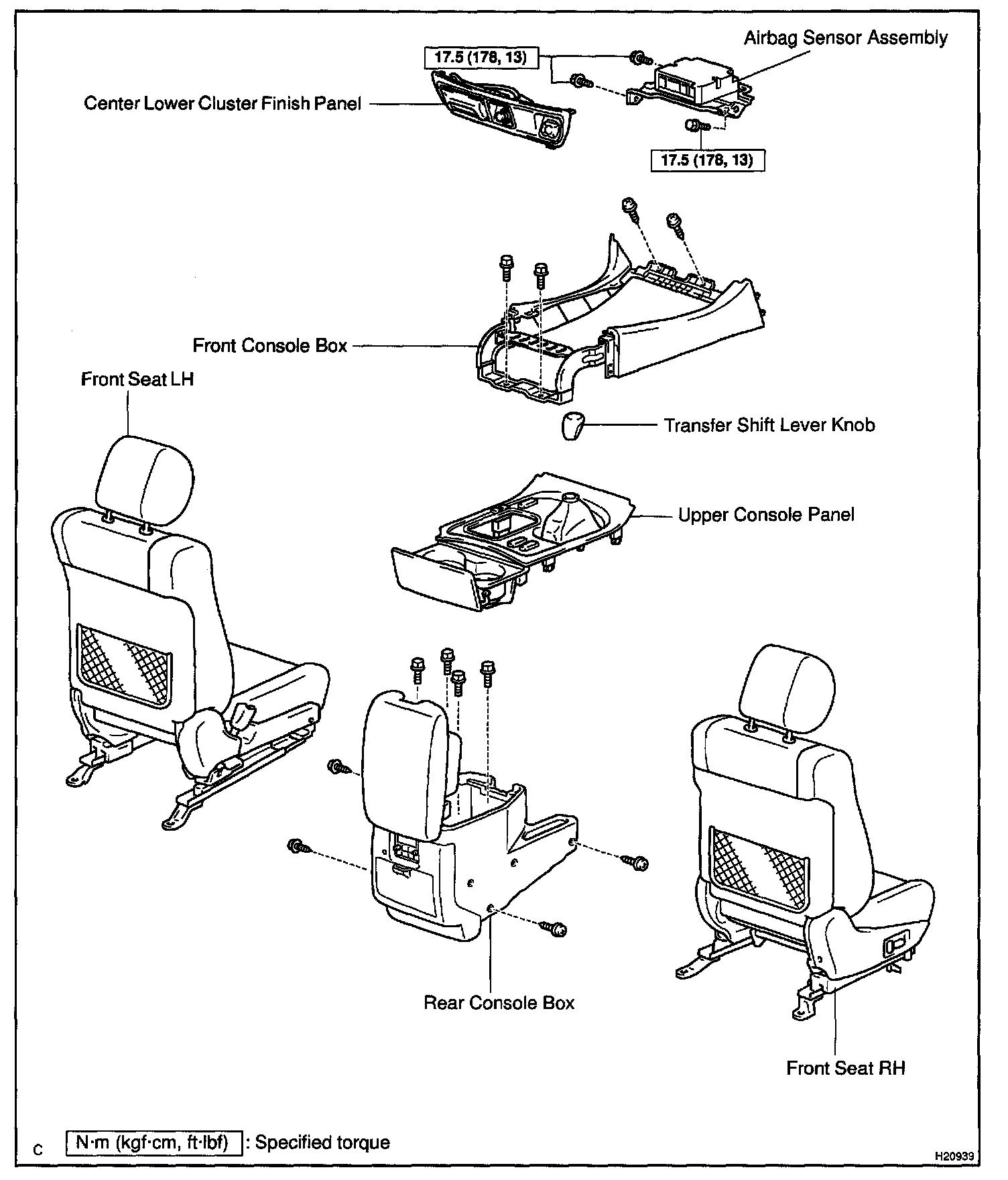 Airbag Sensor Assembly

17.5 (178, 13)

Center Lower Cluster Finish Panel

17.5 (178, 13)

Front Console Box

Front Seat LH

Transfer Shift Lever Knob

Upper Console Panel

Rear Console Box

Front Seat RH

C

N·m (kgf·cm, ft·lbf) : Specified torque

H20939