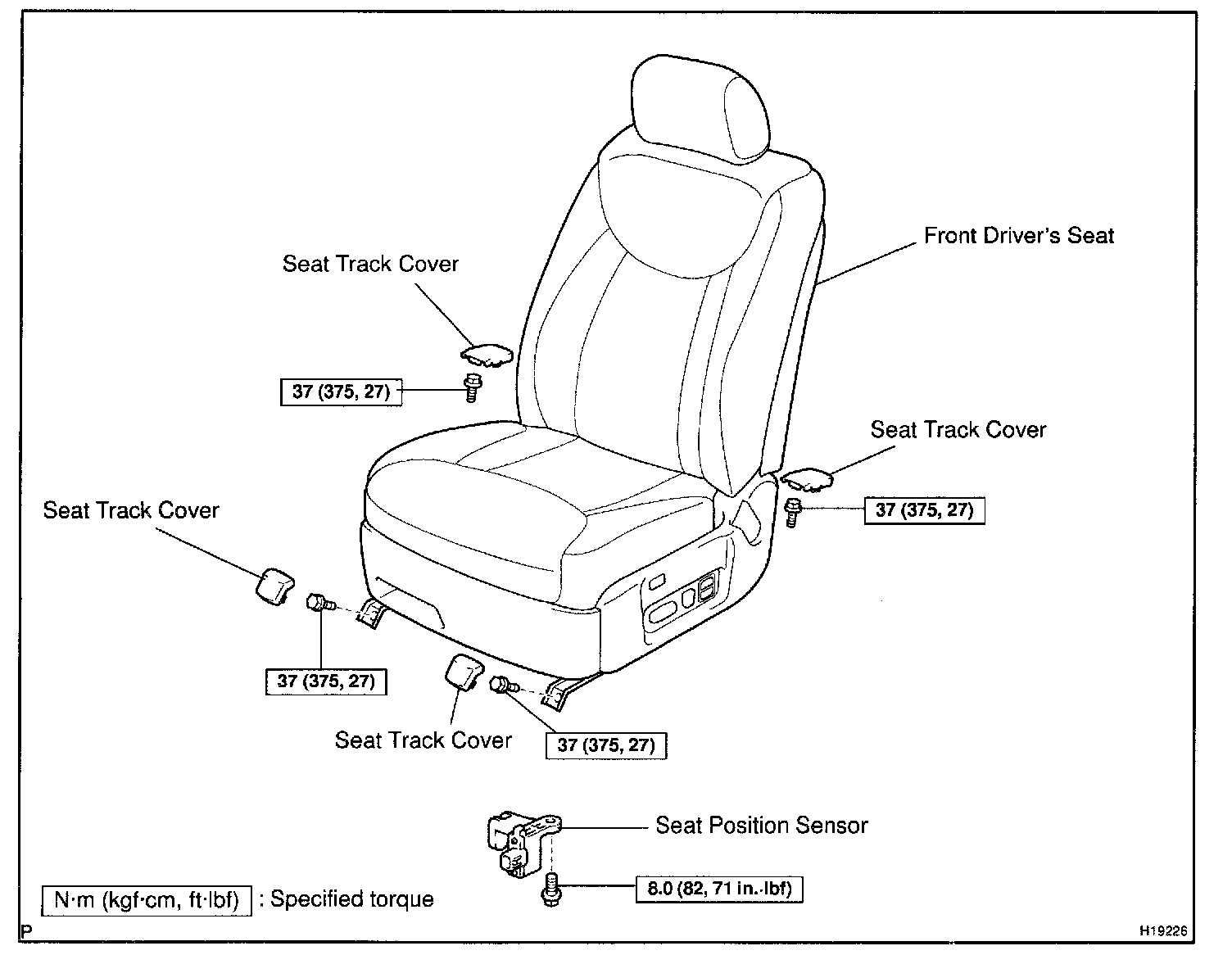 Front Driver's Seat

Seat Track Cover

37 (375, 27)

Seat Track Cover

37 (375, 27)

Seat Track Cover

37 (375, 27)

Seat Track Cover

37 (375, 27)

Seat Position Sensor

8.0 (82, 71 in.·lbf)

N·m (kgf·cm, ft·lbf) : Specified torque

P

H19226