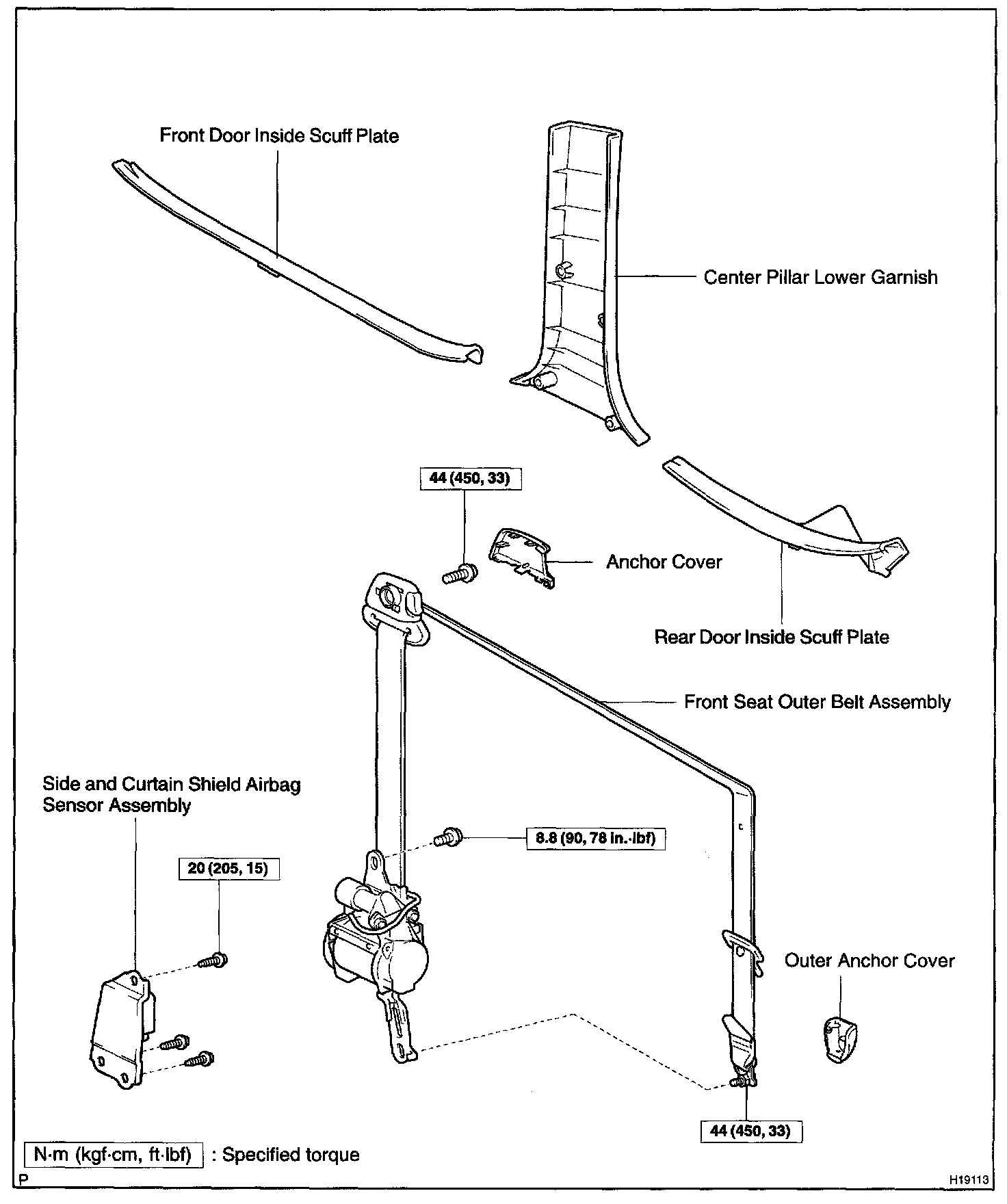 Front Door Inside Scuff Plate

Center Pillar Lower Garnish

44 (450, 33)

Anchor Cover

Rear Door Inside Scuff Plate

Front Seat Outer Belt Assembly

Side and Curtain Shield Airbag Sensor Assembly

8.8 (90, 78 in.·lbf)

20 (205, 15)

Outer Anchor Cover

44 (450, 33)

N·m (kgf·cm, ft·lbf) : Specified torque

P

H19113