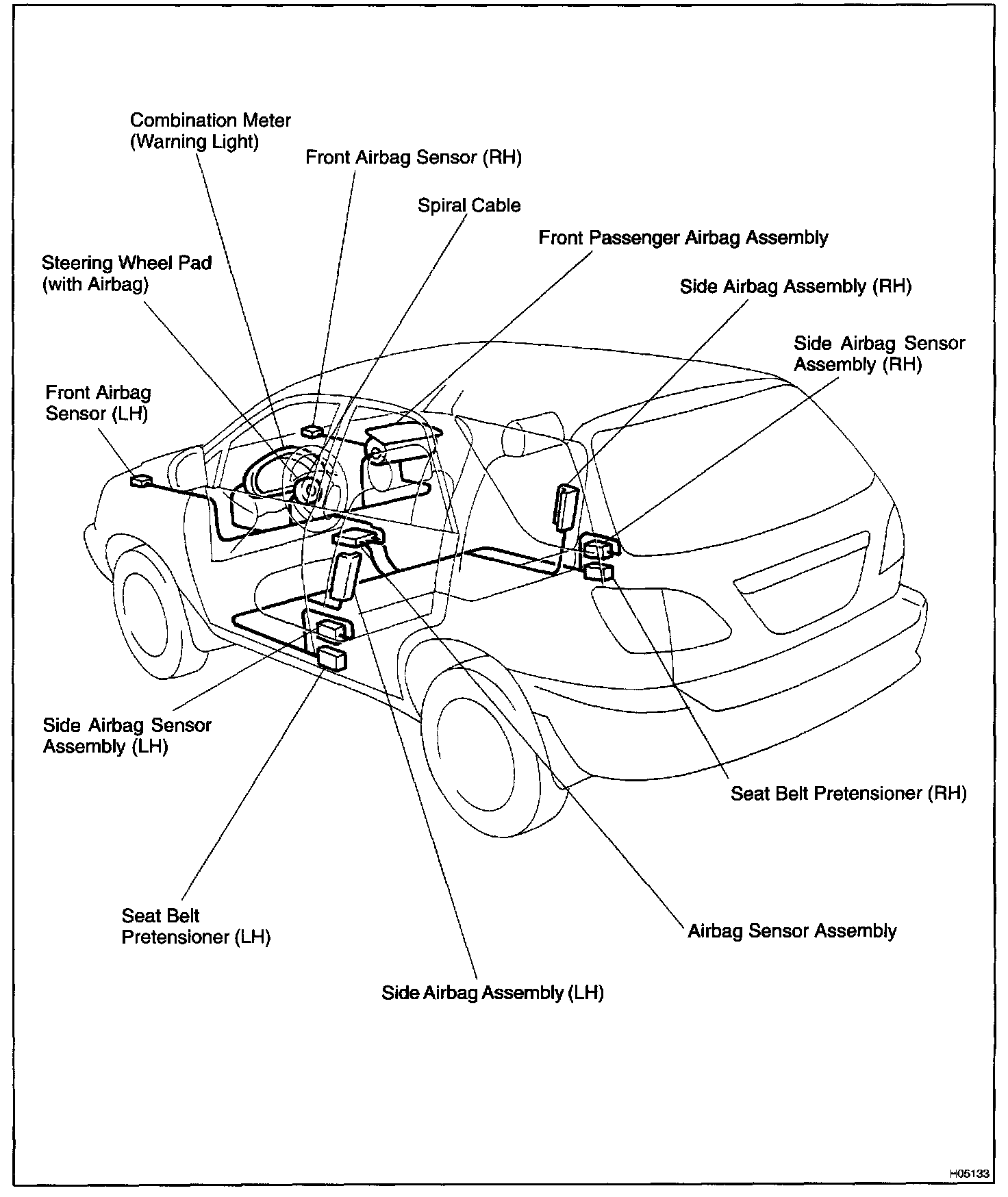 Combination Meter
(Warning Light)

Front Airbag Sensor (RH)

Spiral Cable

Front Passenger Airbag Assembly

Steering Wheel Pad
(with Airbag)

Side Airbag Assembly (RH)

Side Airbag Sensor
Assembly (RH)

Front Airbag
Sensor (LH)

Side Airbag Sensor
Assembly (LH)

Seat Belt Pretensioner (RH)

Seat Belt
Pretensioner (LH)

Airbag Sensor Assembly

Side Airbag Assembly (LH)

H05133