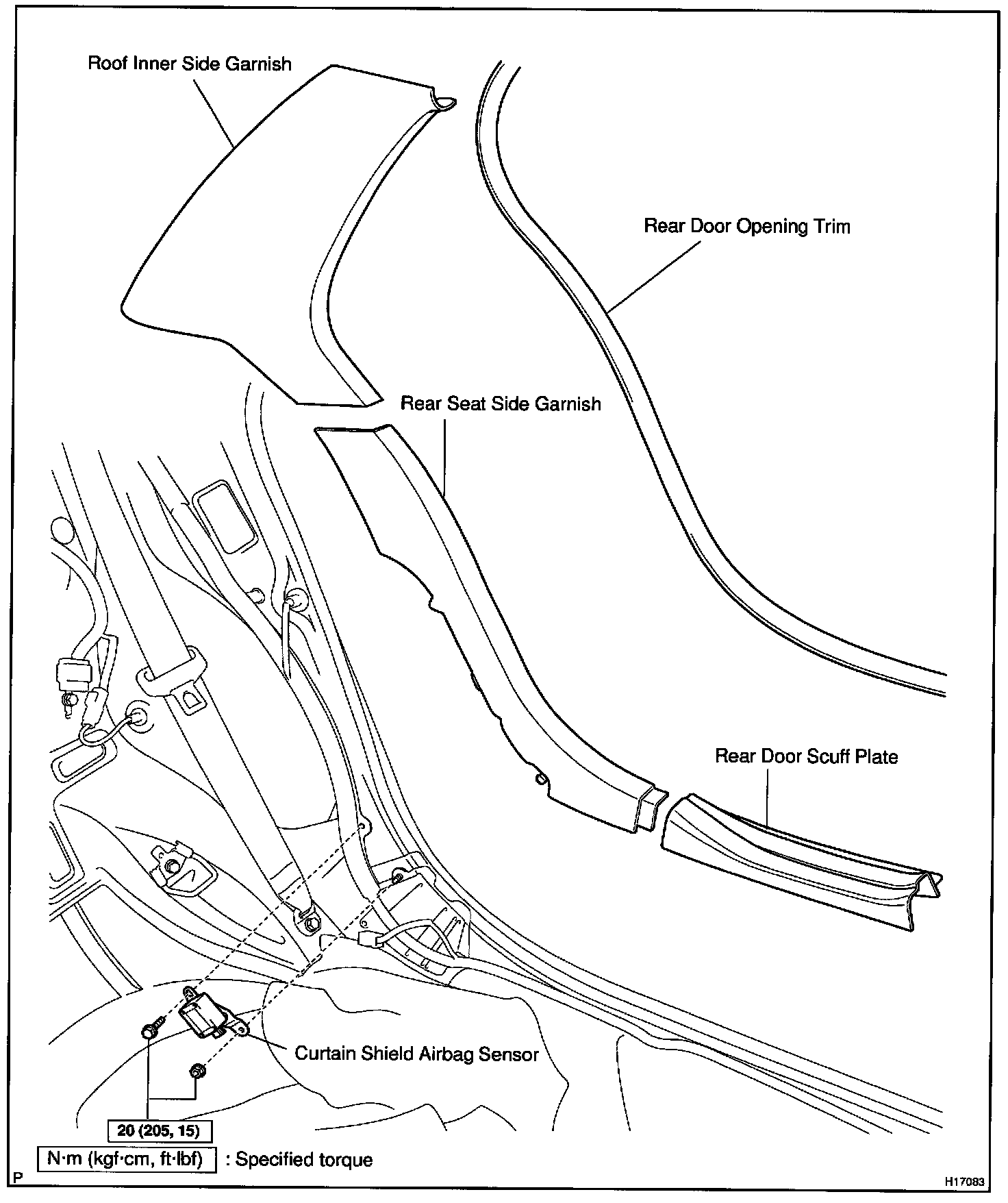 Roof Inner Side Garnish

Rear Door Opening Trim

Rear Seat Side Garnish

Rear Door Scuff Plate

Curtain Shield Airbag Sensor

20 (205, 15)

N·m (kgf·cm, ft·lbf) : Specified torque

P

H17083