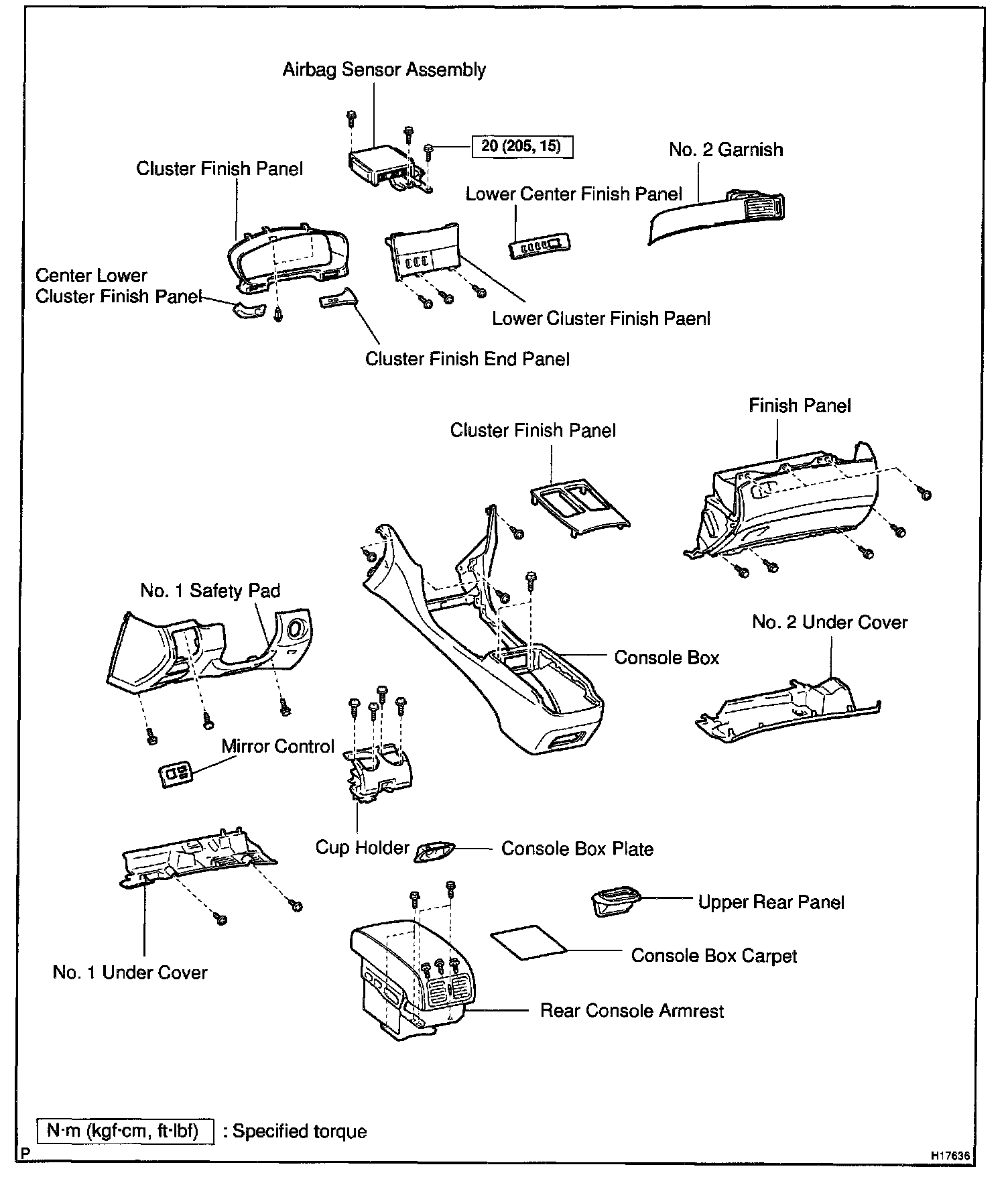 Airbag Sensor Assembly

20 (205, 15)

No. 2 Garnish

Cluster Finish Panel

Lower Center Finish Panel

Center Lower Cluster Finish Panel

Lower Cluster Finish Paenl

Cluster Finish End Panel

Finish Panel

Cluster Finish Panel

No. 1 Safety Pad

No. 2 Under Cover

Console Box

Mirror Control

Cup Holder

Console Box Plate

Upper Rear Panel

Console Box Carpet

No. 1 Under Cover

Rear Console Armrest

N·m (kgf·cm, ft·lbf) : Specified torque

P

H17636