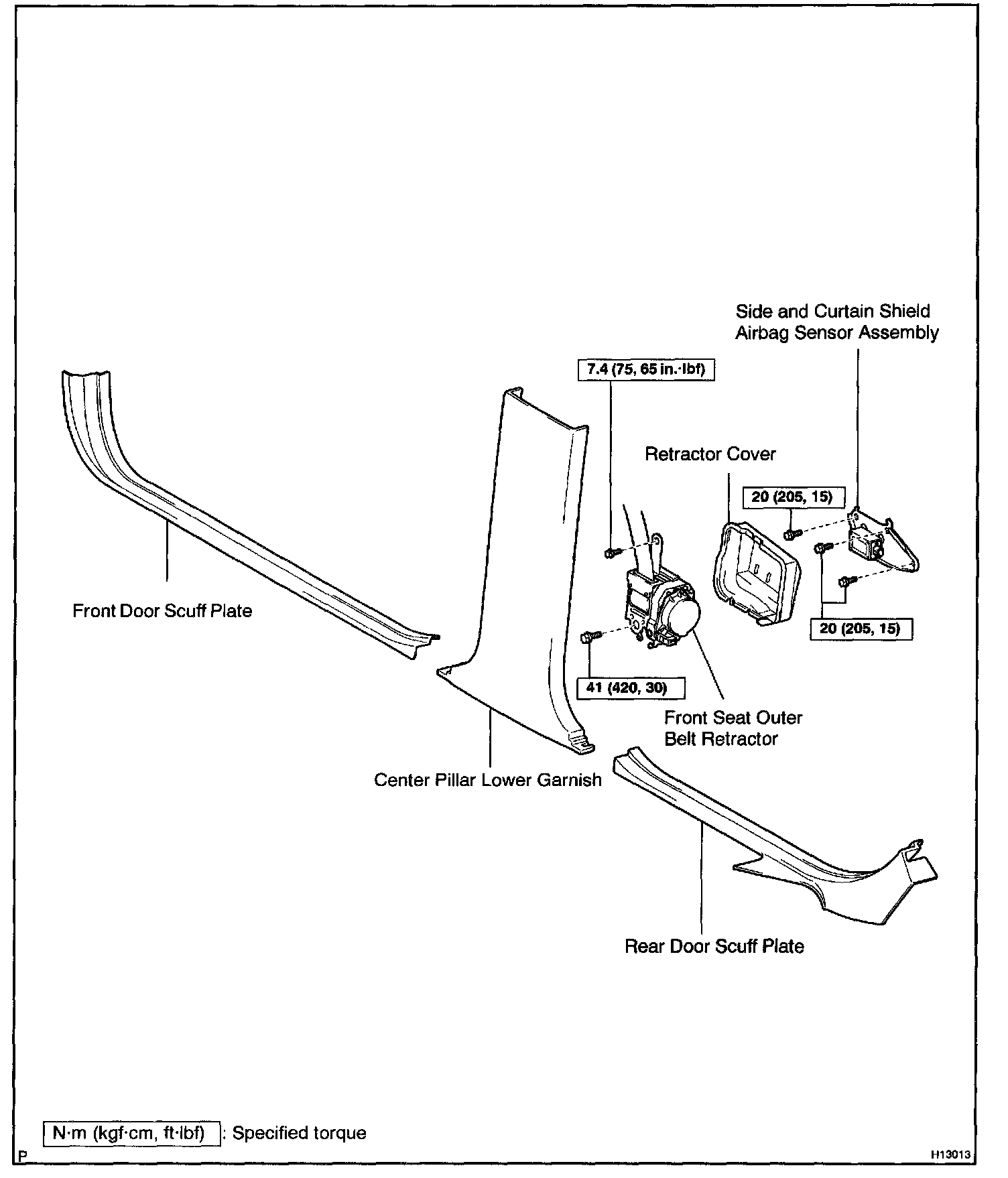 Side and Curtain Shield Airbag Sensor Assembly

7.4 (75, 65 in.·lbf)

Retractor Cover

20 (205, 15)

Front Door Scuff Plate

20 (205, 15)

41 (420, 30)

Front Seat Outer Belt Retractor

Center Pillar Lower Garnish

Rear Door Scuff Plate

N·m (kgf·cm, ft·lbf) : Specified torque

P

H13013