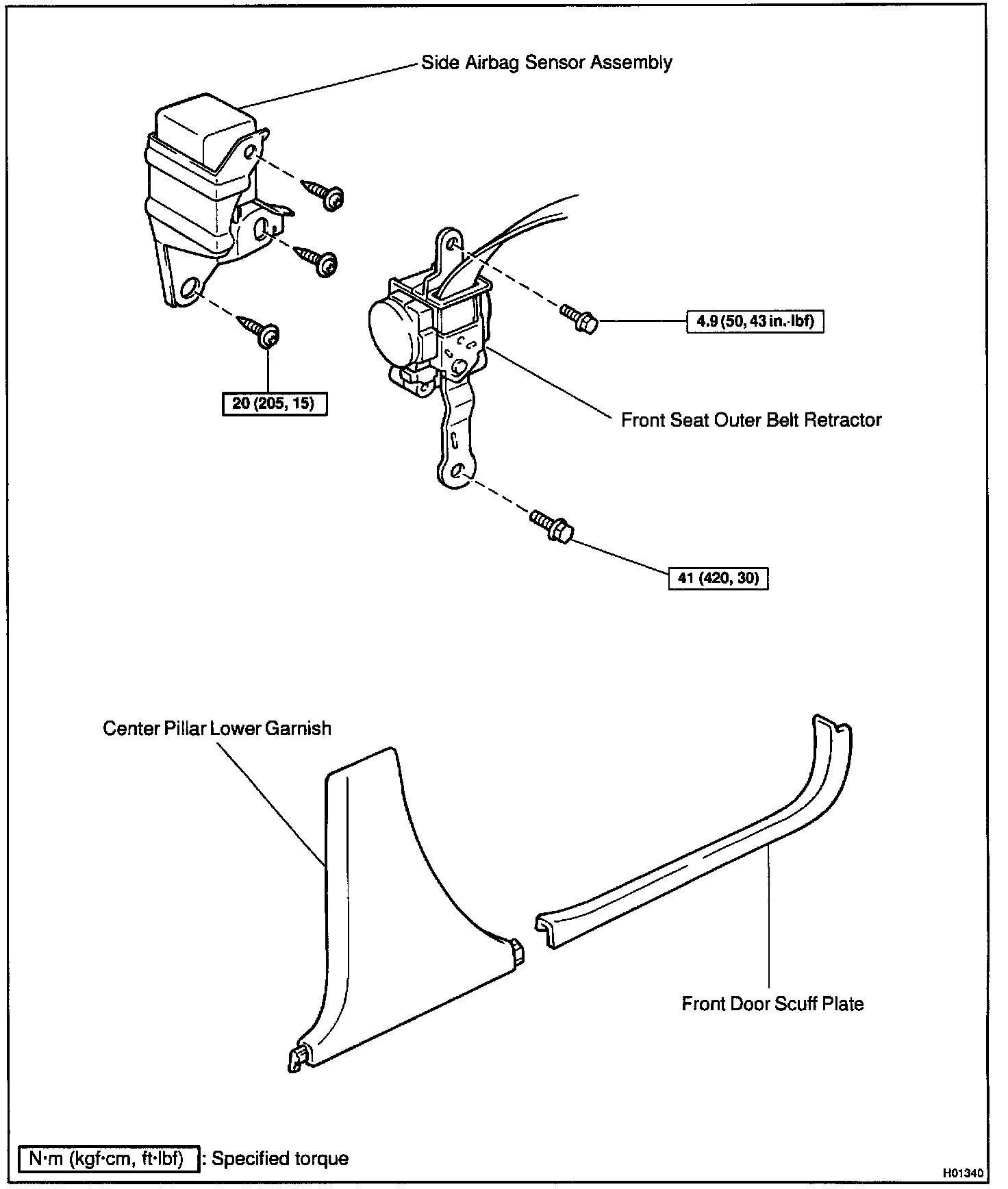 Side Airbag Sensor Assembly

4.9 (50, 43 in.·lbf)

20 (205, 15)

Front Seat Outer Belt Retractor

41 (420, 30)

Center Pillar Lower Garnish

Front Door Scuff Plate

N·m (kgf·cm, ft·lbf) : Specified torque

H01340