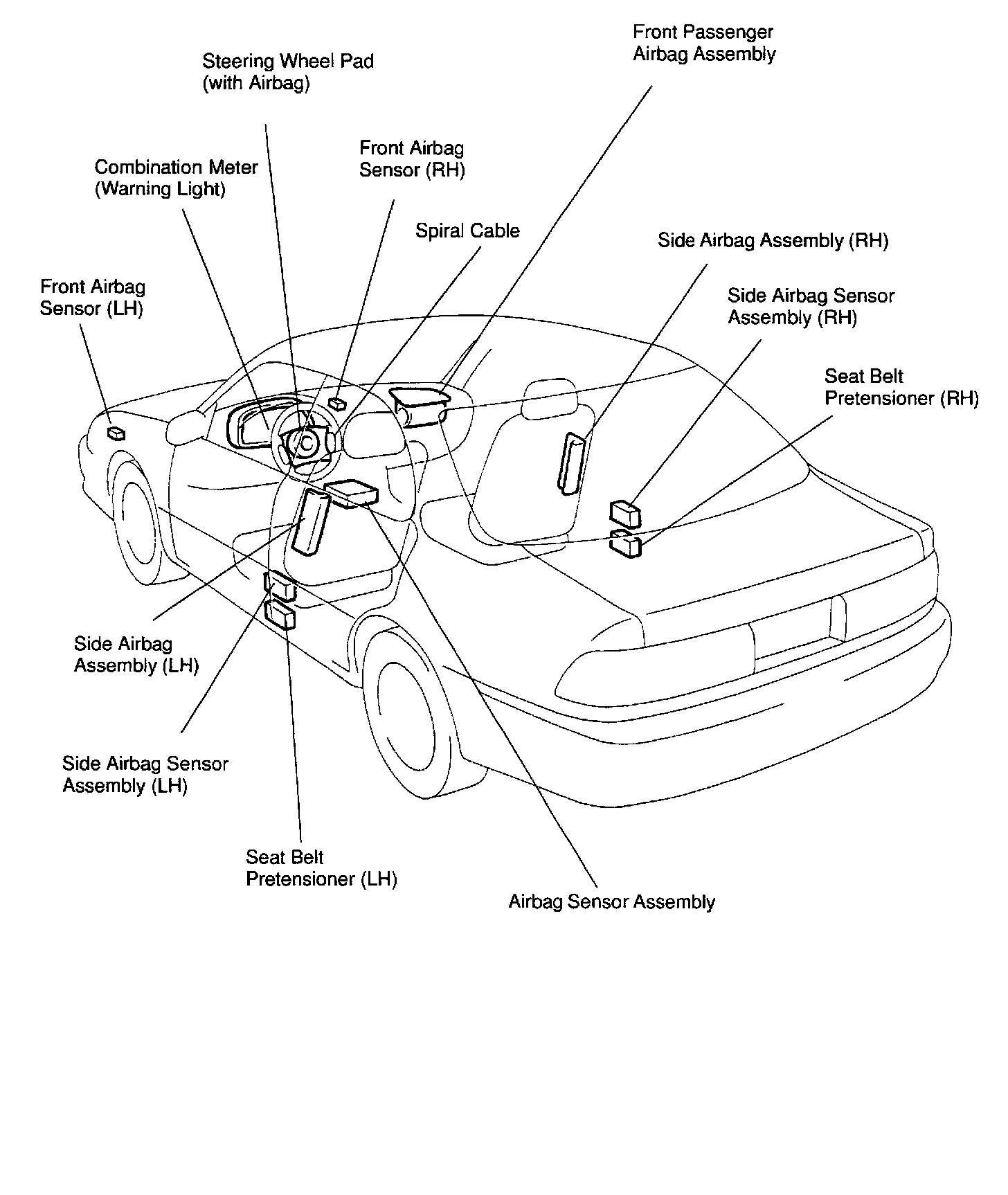 Front Passenger Airbag Assembly

Steering Wheel Pad (with Airbag)

Front Airbag Sensor (RH)

Combination Meter (Warning Light)

Spiral Cable

Side Airbag Assembly (RH)

Front Airbag Sensor (LH)

Side Airbag Sensor Assembly (RH)

Seat Belt Pretensioner (RH)

Side Airbag Assembly (LH)

Side Airbag Sensor Assembly (LH)

Seat Belt Pretensioner (LH)

Airbag Sensor Assembly