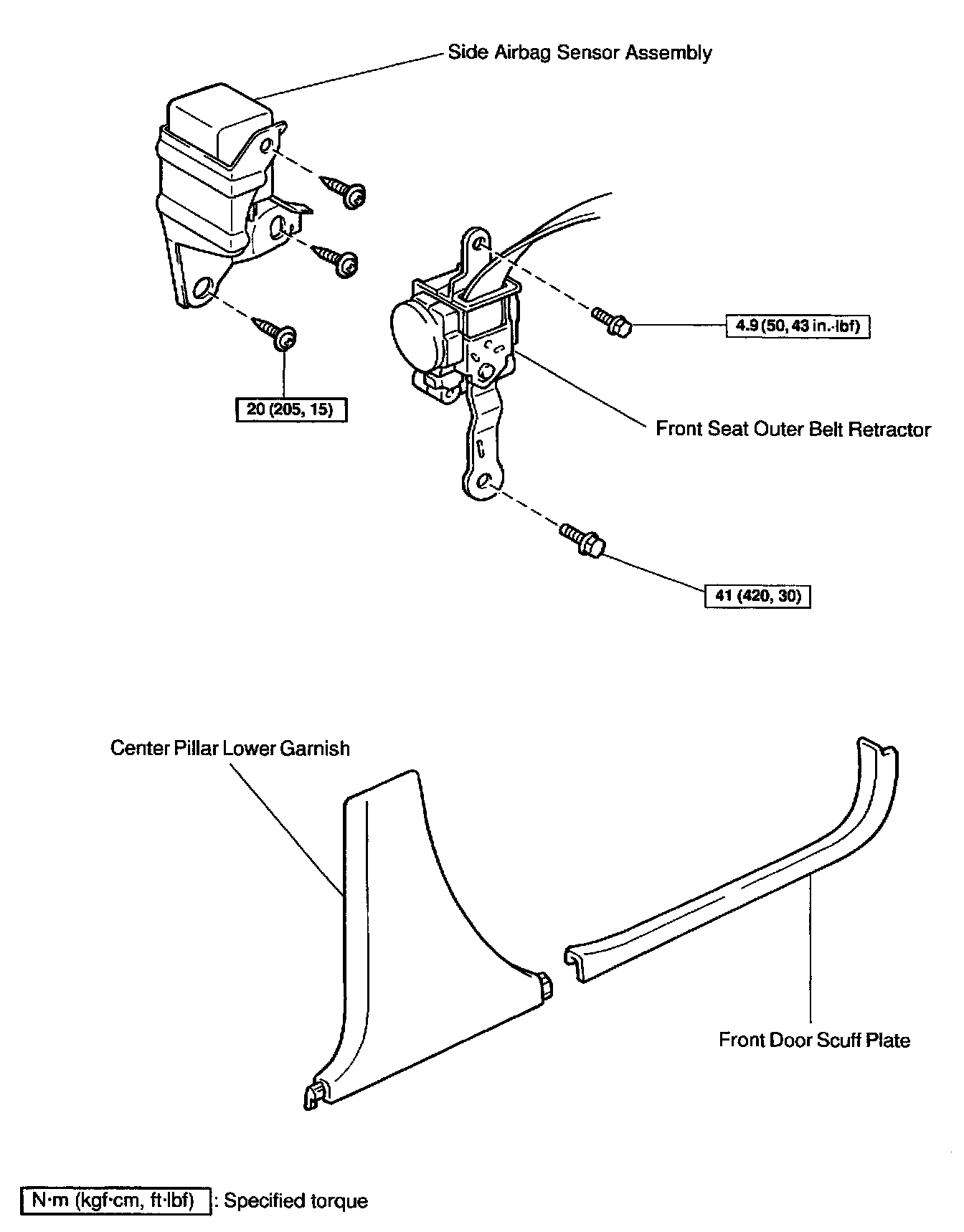 Side Airbag Sensor Assembly

4.9 (50, 43 in.·lbf)

20 (205, 15)

Front Seat Outer Belt Retractor

41 (420, 30)

Center Pillar Lower Garnish

Front Door Scuff Plate

N·m (kgf·cm, ft·lbf) : Specified torque