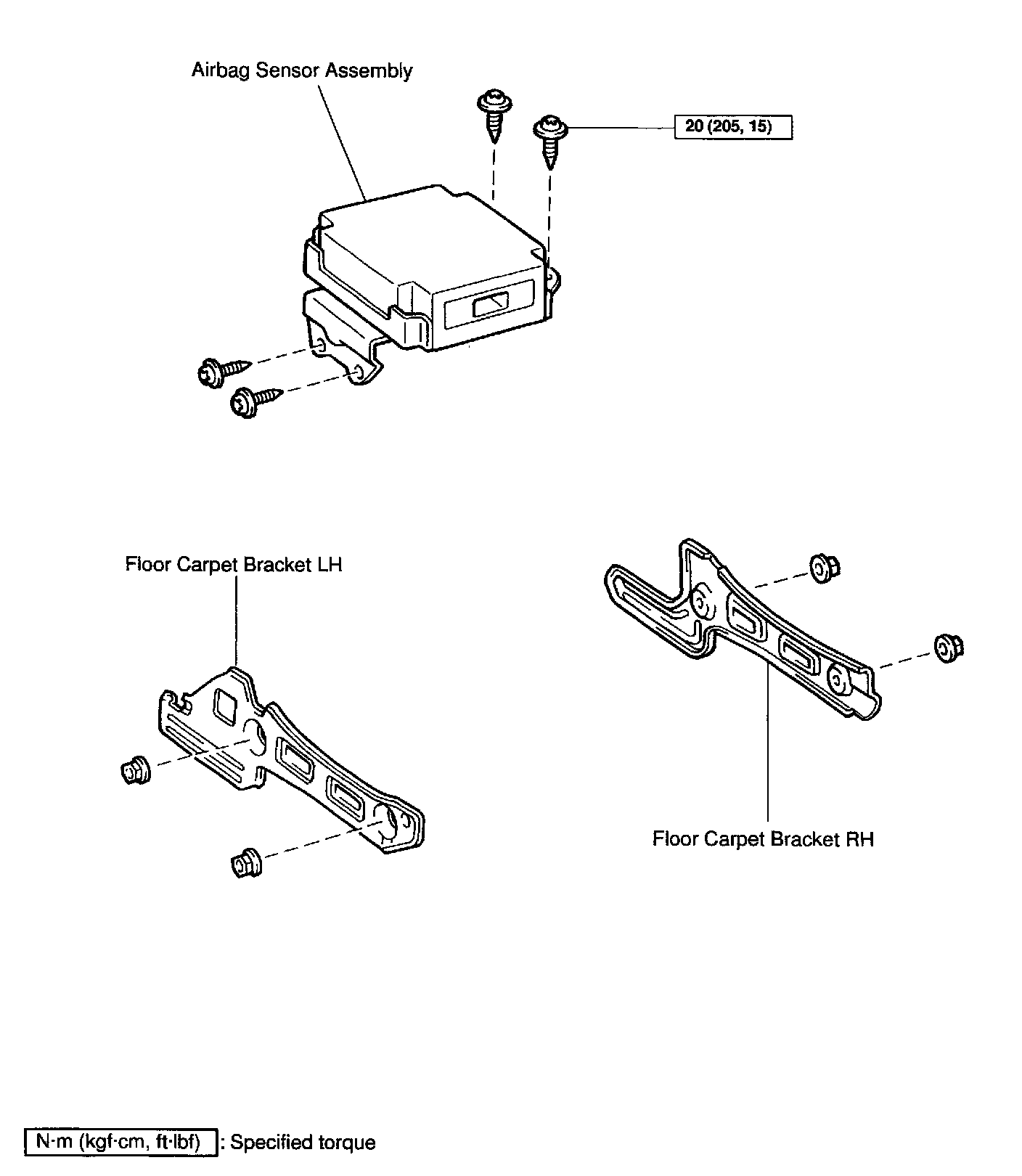 Airbag Sensor Assembly

20 (205, 15)

Floor Carpet Bracket LH

Floor Carpet Bracket RH

N·m (kgf·cm, ft·lbf) : Specified torque