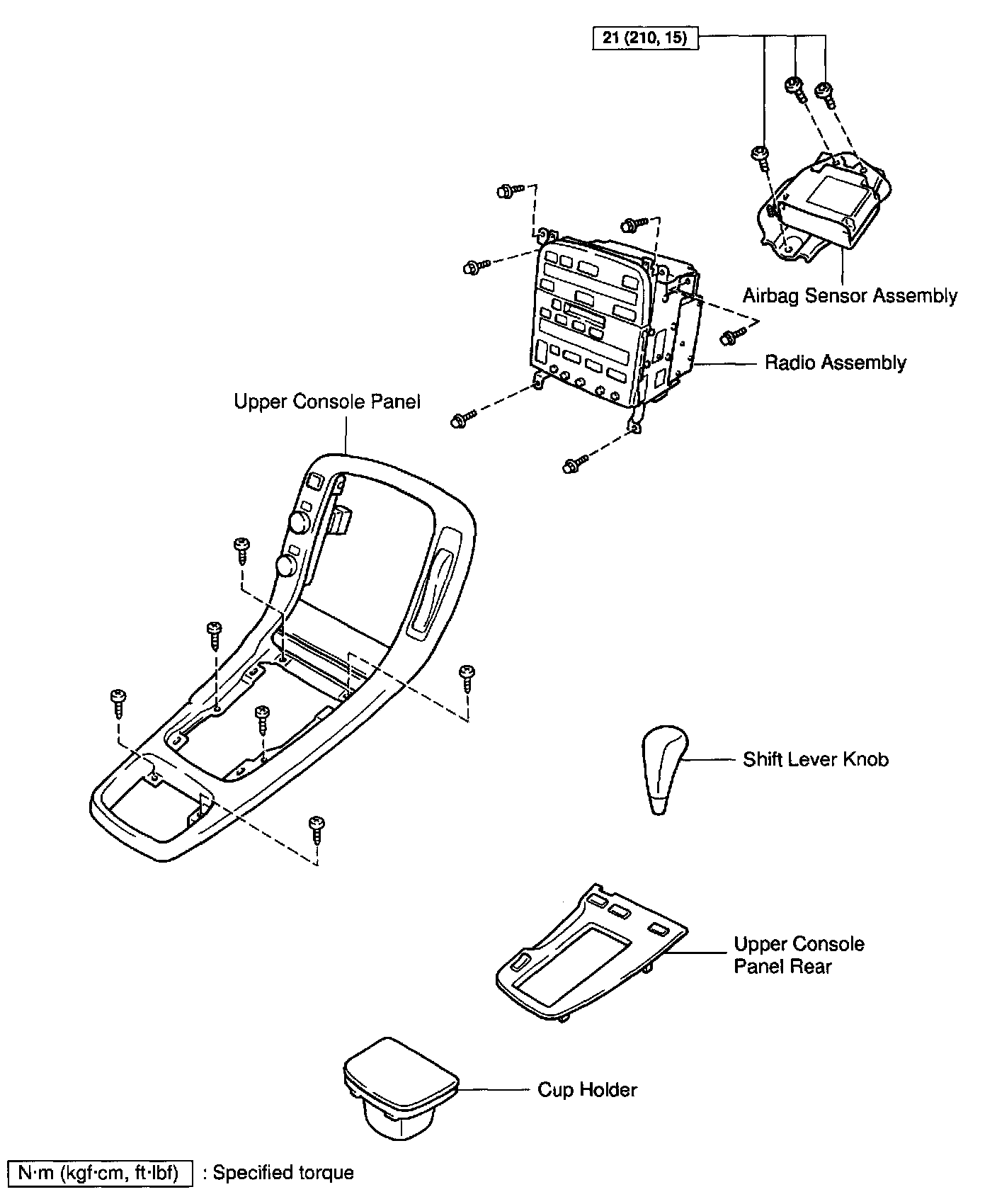 21 (210, 15)

Airbag Sensor Assembly

Radio Assembly

Upper Console Panel

Shift Lever Knob

Upper Console Panel Rear

Cup Holder

N·m (kgf·cm, ft·lbf) : Specified torque