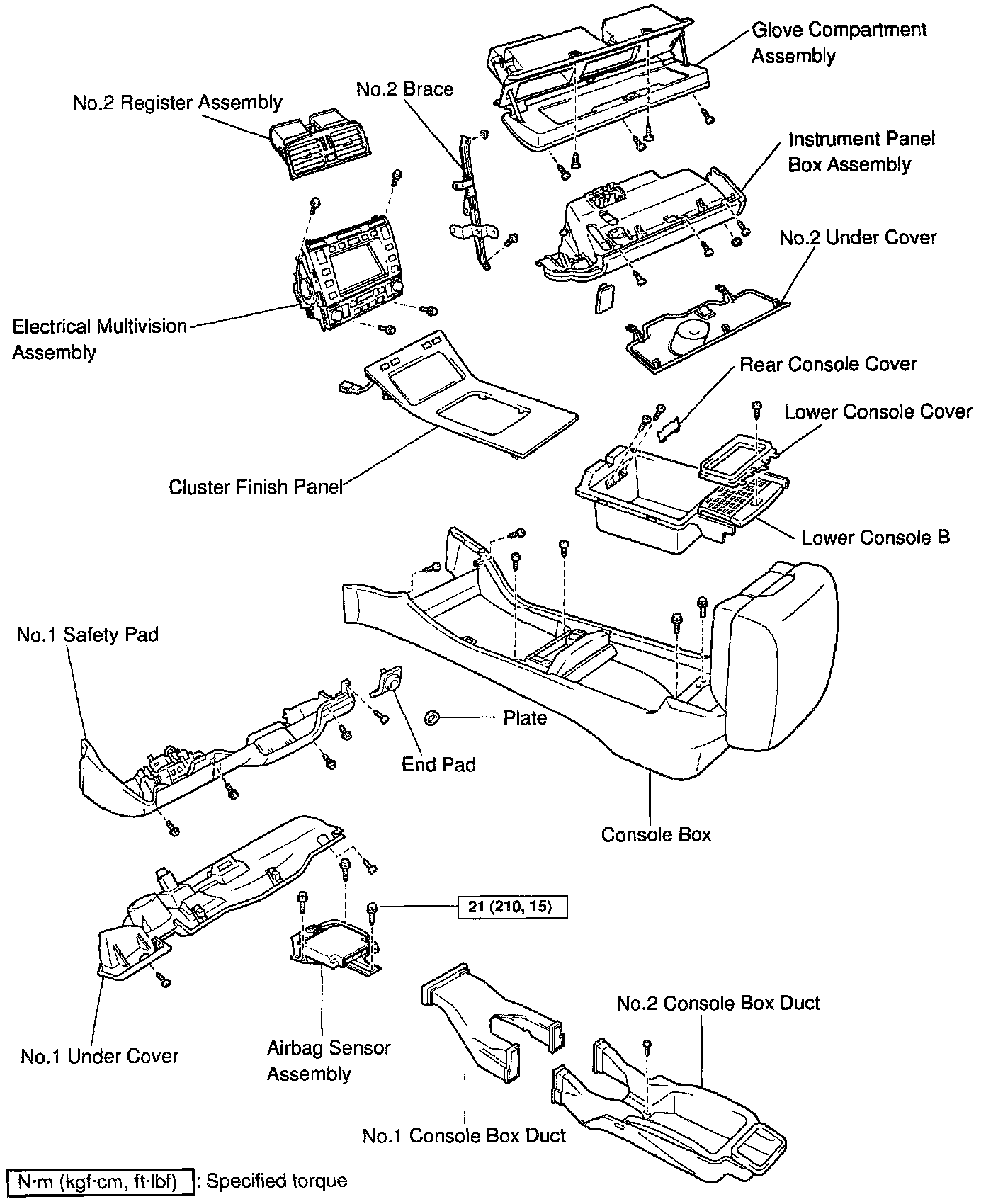 Glove Compartment Assembly

No.2 Register Assembly

No.2 Brace

Instrument Panel Box Assembly

No.2 Under Cover

Electrical Multivision Assembly

Rear Console Cover

Lower Console Cover

Cluster Finish Panel

Lower Console B

No.1 Safety Pad

Plate

End Pad

Console Box

21 (210, 15)

No.2 Console Box Duct

No.1 Under Cover

Airbag Sensor Assembly

No.1 Console Box Duct

N·m (kgf·cm, ft·lbf) : Specified torque