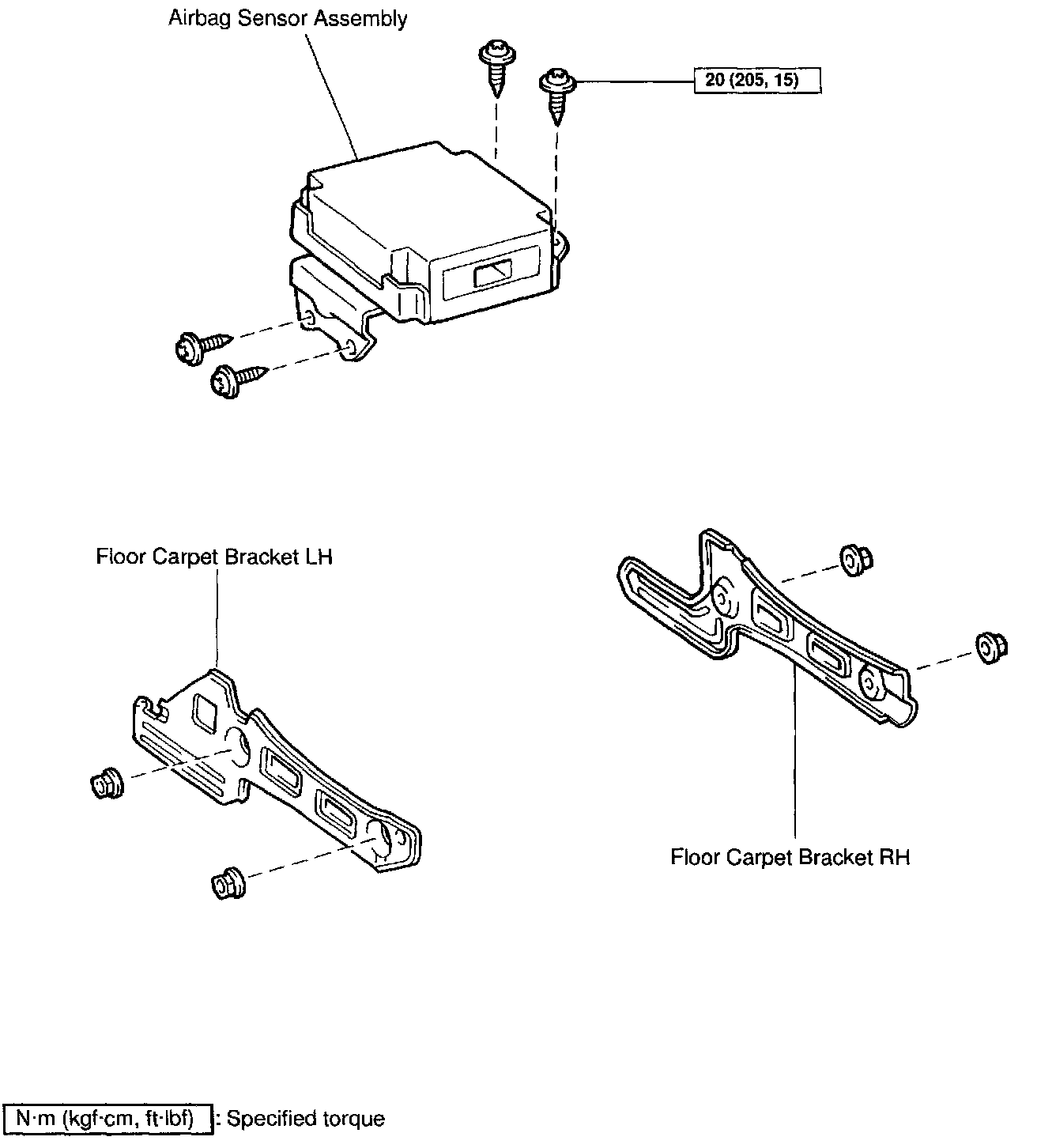 Airbag Sensor Assembly

20 (205, 15)

Floor Carpet Bracket LH

Floor Carpet Bracket RH

N·m (kgf·cm, ft·lbf) : Specified torque