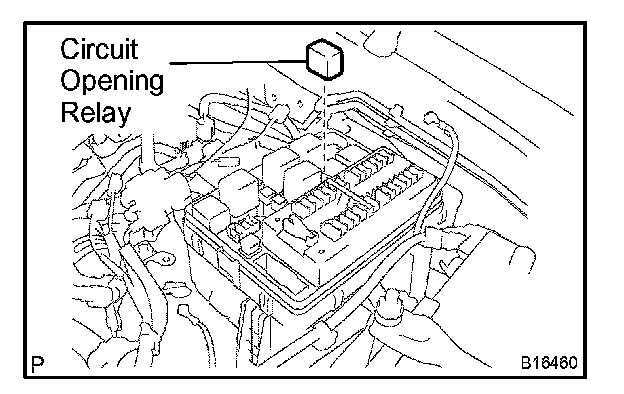 Circuit Opening Relay

P

B16460