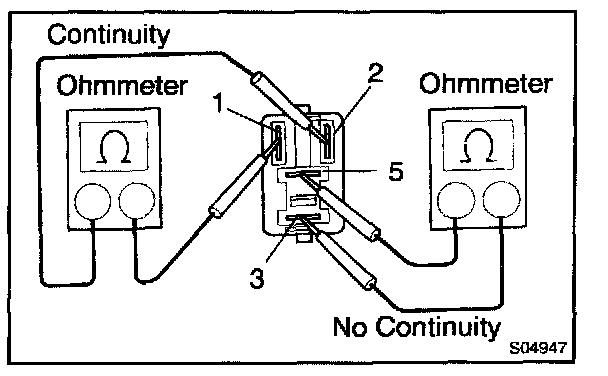 Continuity

Ohmmeter

$\Omega$

1

2

Ohmmeter

$\Omega$

5

3

No Continuity

S04947