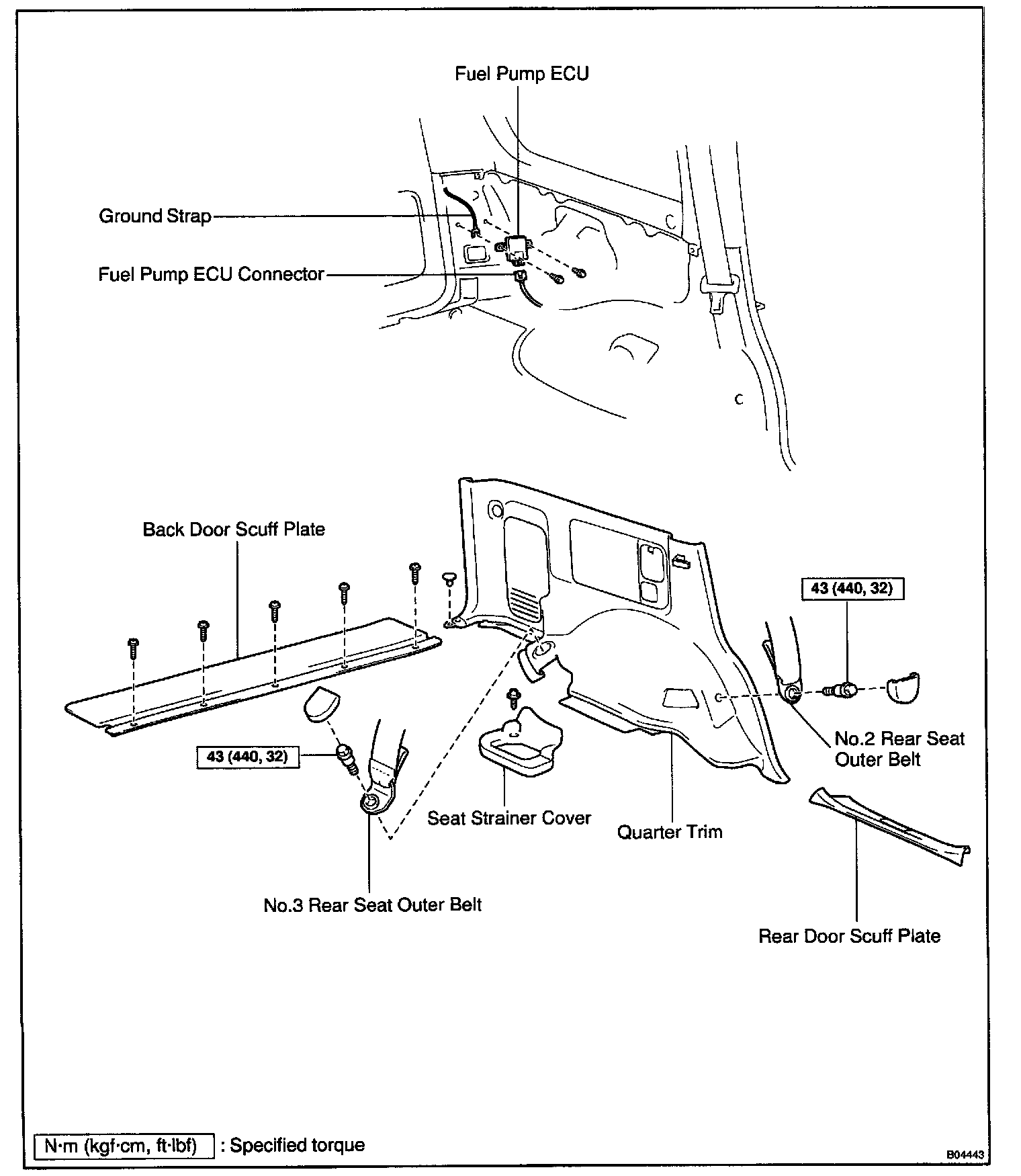 Fuel Pump ECU

Ground Strap

Fuel Pump ECU Connector

Back Door Scuff Plate

43 (440, 32)

43 (440, 32)

No.2 Rear Seat Outer Belt

Seat Strainer Cover

Quarter Trim

No.3 Rear Seat Outer Belt

Rear Door Scuff Plate

N·m (kgf·cm, ft·lbf) : Specified torque

B04443