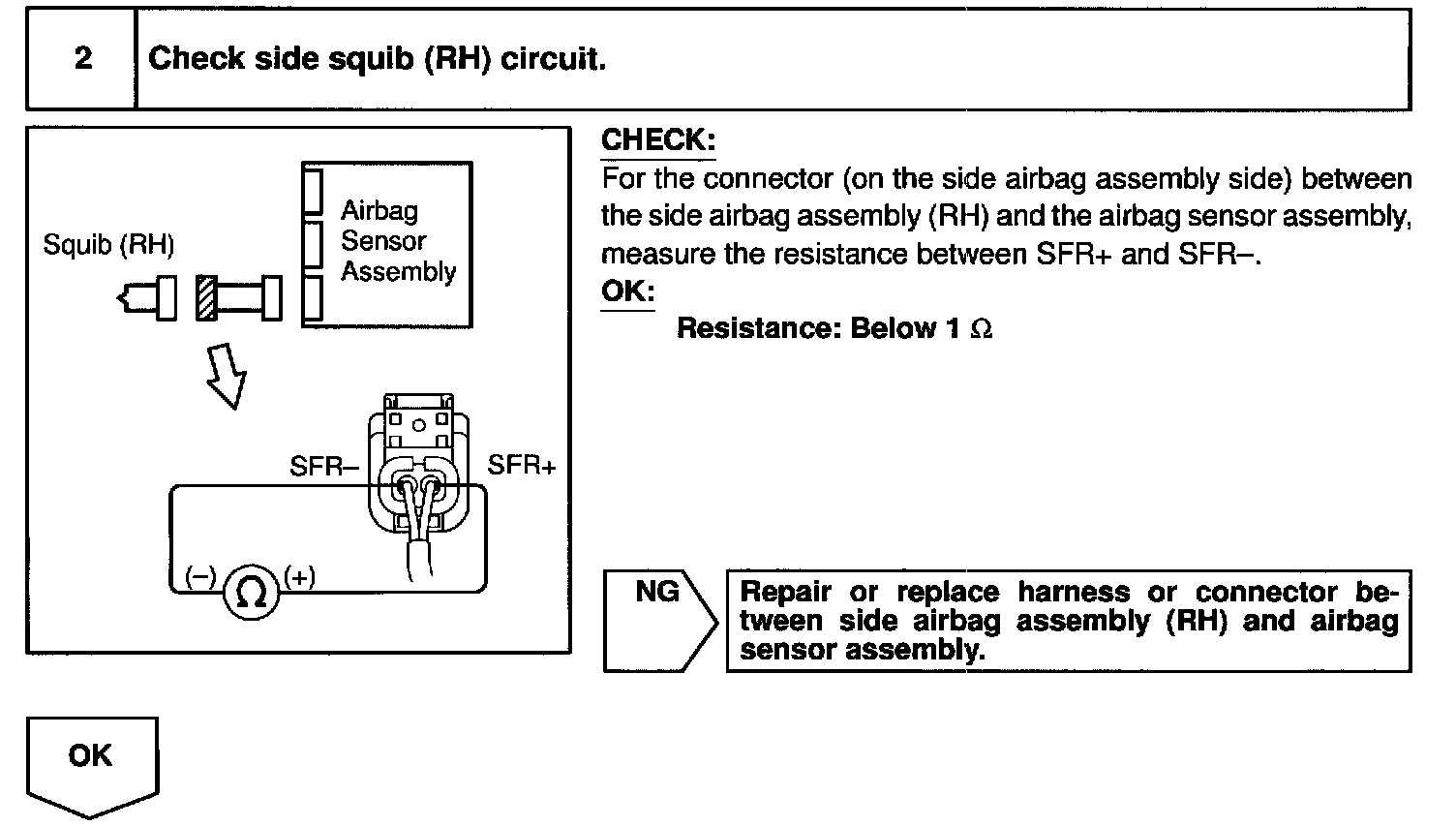 2 Check side squib (RH) circuit.

Squib (RH)

Airbag Sensor Assembly

SFR–

SFR+

(–) $\Omega$ (+)

CHECK:
For the connector (on the side airbag assembly side) between the side airbag assembly (RH) and the airbag sensor assembly, measure the resistance between SFR+ and SFR–.
OK:
Resistance: Below 1 $\Omega$

NG

Repair or replace harness or connector between side airbag assembly (RH) and airbag sensor assembly.

OK