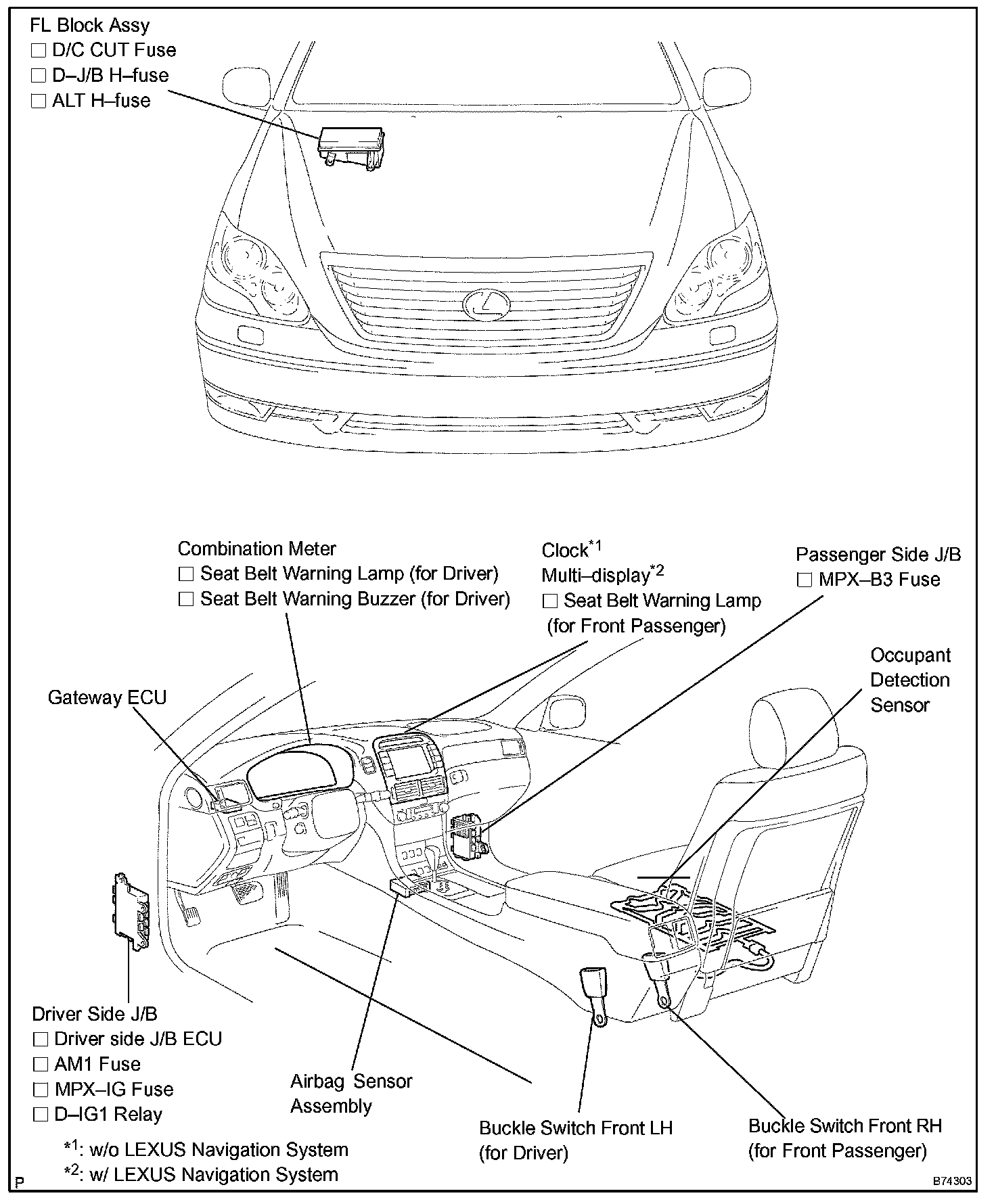 FL Block Assy
☐ D/C CUT Fuse
☐ D–J/B H–fuse
☐ ALT H–fuse

Combination Meter
☐ Seat Belt Warning Lamp (for Driver)
☐ Seat Belt Warning Buzzer (for Driver)

Clock$^{*1}$
Multi–display$^{*2}$
☐ Seat Belt Warning Lamp (for Front Passenger)

Passenger Side J/B
☐ MPX–B3 Fuse

Occupant Detection Sensor

Gateway ECU

Driver Side J/B
☐ Driver side J/B ECU
☐ AM1 Fuse
☐ MPX–IG Fuse
☐ D–IG1 Relay

Airbag Sensor Assembly

Buckle Switch Front LH (for Driver)

Buckle Switch Front RH (for Front Passenger)

$^{*1}$: w/o LEXUS Navigation System
$^{*2}$: w/ LEXUS Navigation System

P

B74303