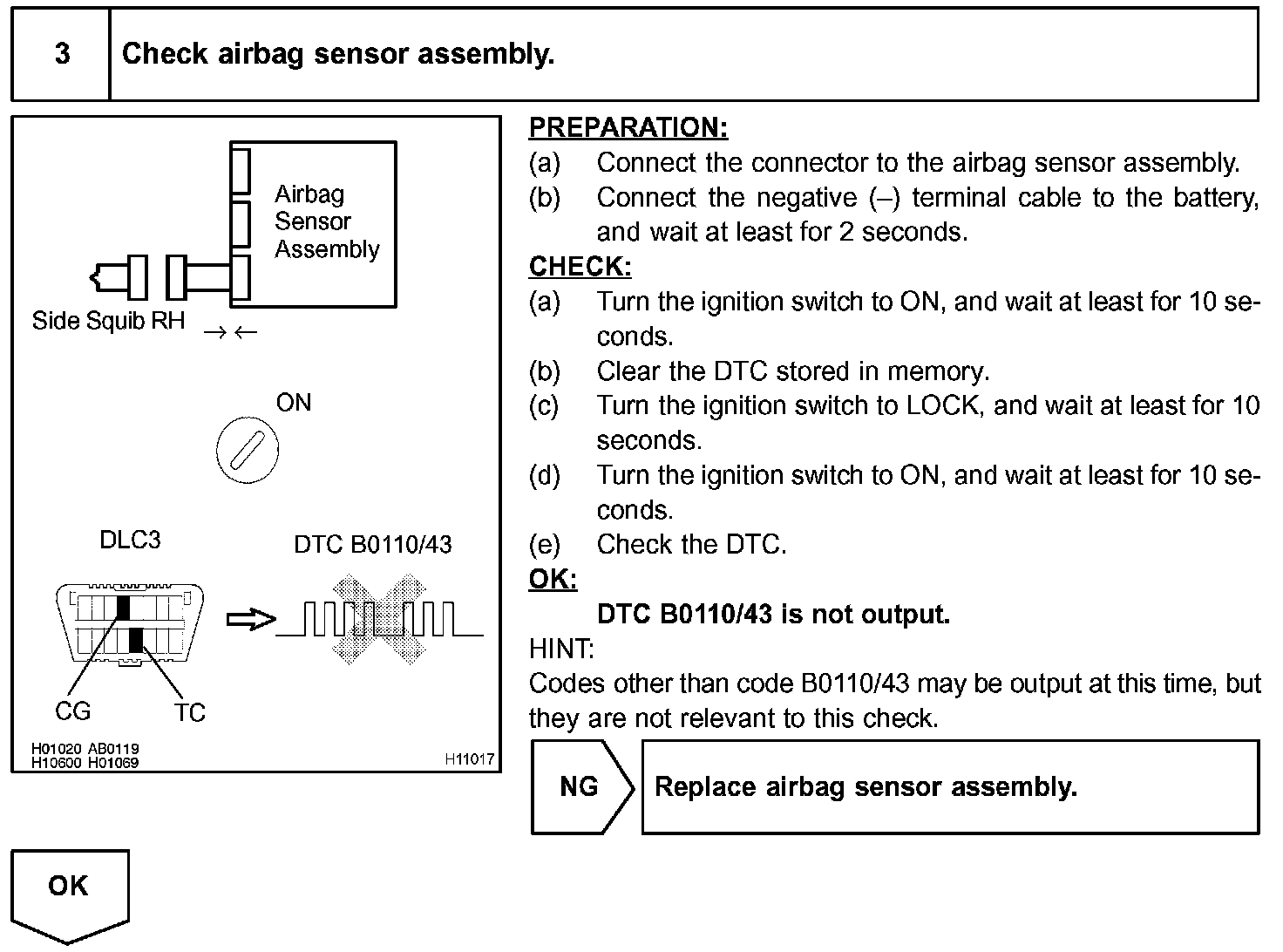 3 Check airbag sensor assembly.

Airbag Sensor Assembly

Side Squib RH

ON

DLC3

DTC B0110/43

CG

TC

H01020 AB0119
H10600 H01069

H11017

PREPARATION:
(a) Connect the connector to the airbag sensor assembly.
(b) Connect the negative (–) terminal cable to the battery, and wait at least for 2 seconds.

CHECK:
(a) Turn the ignition switch to ON, and wait at least for 10 seconds.
(b) Clear the DTC stored in memory.
(c) Turn the ignition switch to LOCK, and wait at least for 10 seconds.
(d) Turn the ignition switch to ON, and wait at least for 10 seconds.
(e) Check the DTC.

OK:
DTC B0110/43 is not output.

HINT:
Codes other than code B0110/43 may be output at this time, but they are not relevant to this check.

NG

Replace airbag sensor assembly.

OK