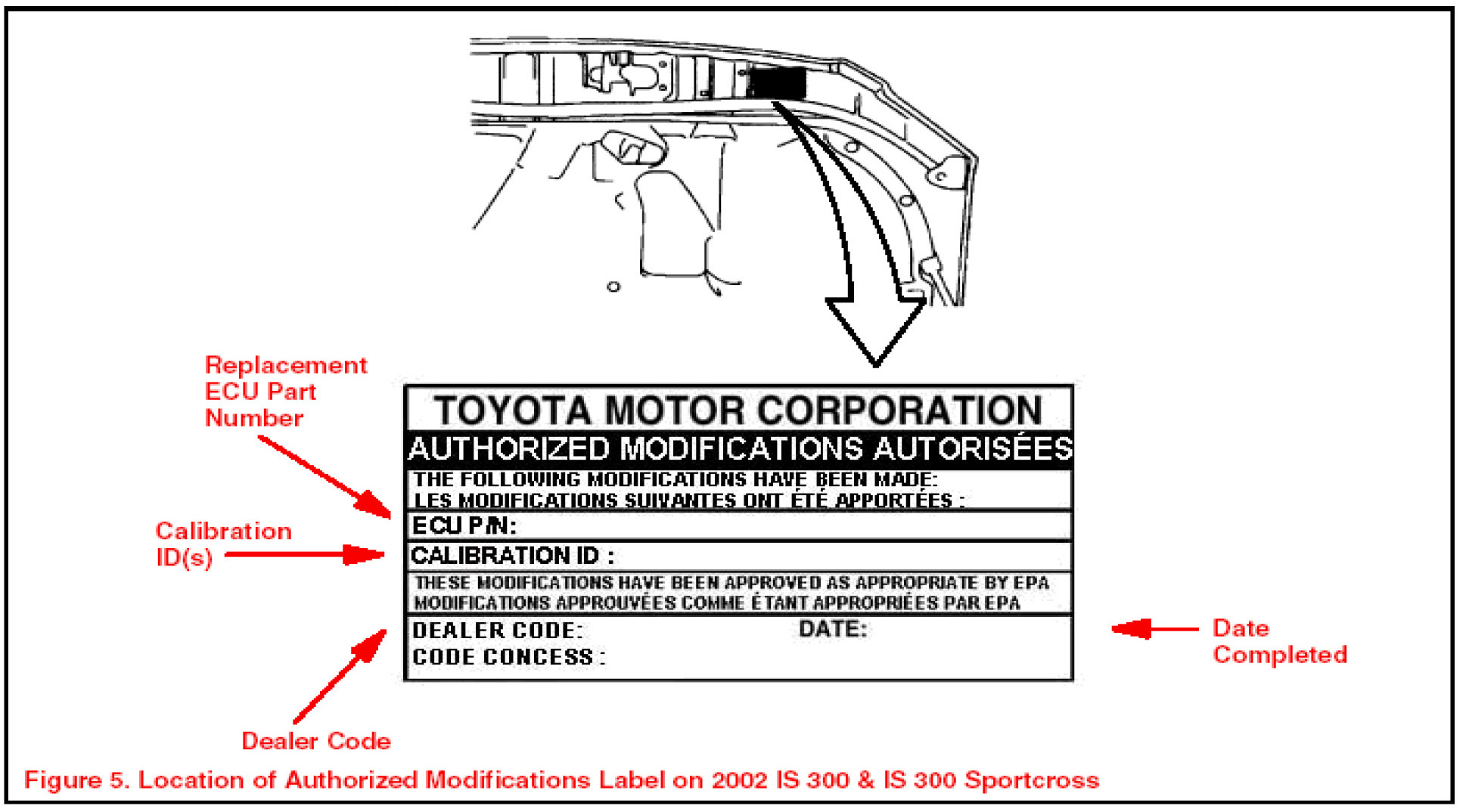 Replacement ECU Part Number

Calibration ID(s)

TOYOTA MOTOR CORPORATION
AUTHORIZED MODIFICATIONS AUTORISÉES
THE FOLLOWING MODIFICATIONS HAVE BEEN MADE:
LES MODIFICATIONS SUIVANTES ONT ÉTÉ APPORTÉES :
ECU P/N:
CALIBRATION ID :
THESE MODIFICATIONS HAVE BEEN APPROVED AS APPROPRIATE BY EPA
MODIFICATIONS APPROUVÉES COMME ÉTANT APPROPRIÉES PAR EPA
DEALER CODE:
CODE CONCESS :
DATE:

Date Completed

Dealer Code

Figure 5. Location of Authorized Modifications Label on 2002 IS 300 & IS 300 Sportcross