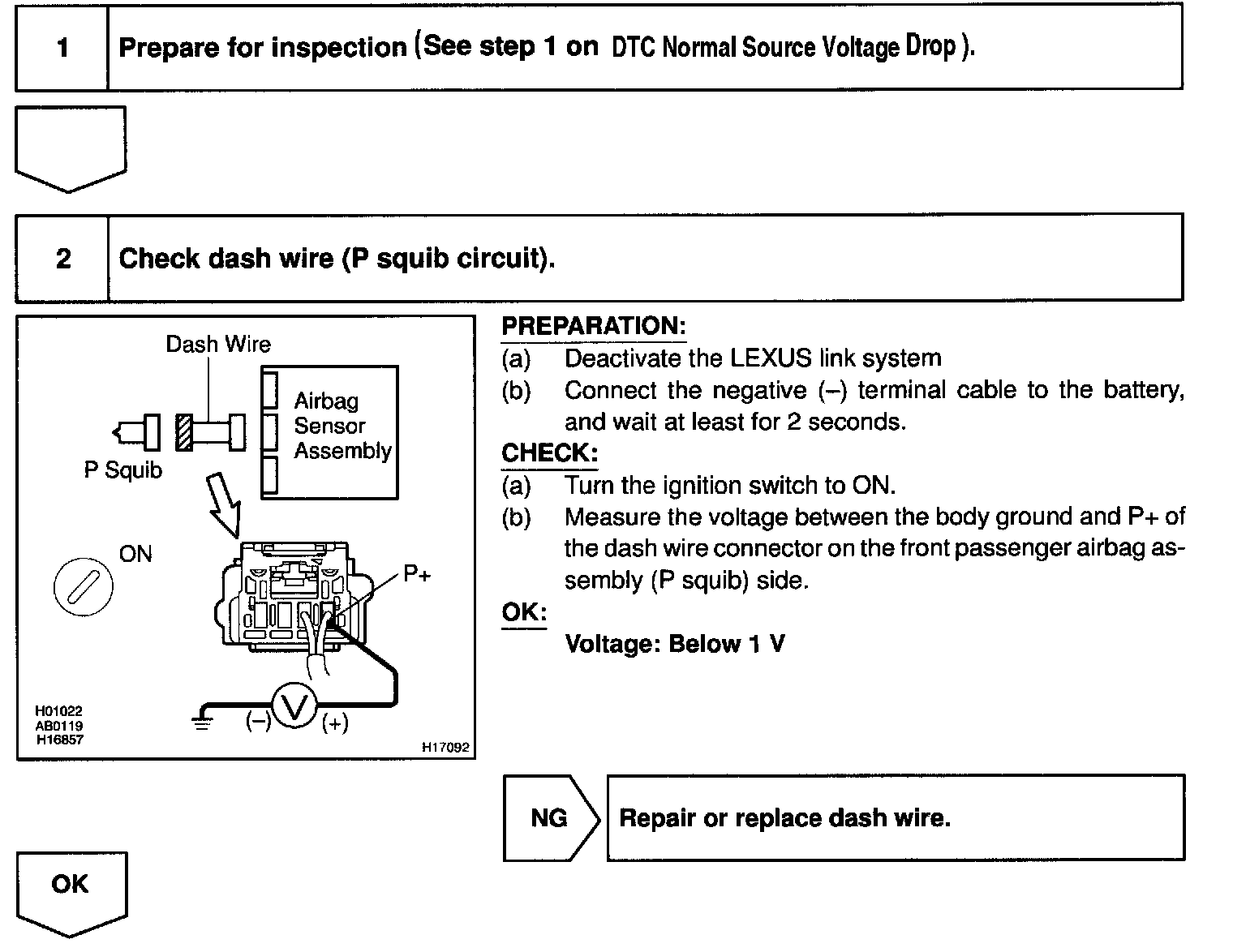 1 Prepare for inspection (See step 1 on DTC Normal Source Voltage Drop ).

2 Check dash wire (P squib circuit).

Dash Wire
Airbag Sensor Assembly
P Squib
ON
P+
(–) V (+)
H01022
AB0119
H16857
H17092

PREPARATION:
(a) Deactivate the LEXUS link system
(b) Connect the negative (–) terminal cable to the battery, and wait at least for 2 seconds.
CHECK:
(a) Turn the ignition switch to ON.
(b) Measure the voltage between the body ground and P+ of the dash wire connector on the front passenger airbag assembly (P squib) side.
OK:
Voltage: Below 1 V

NG Repair or replace dash wire.

OK