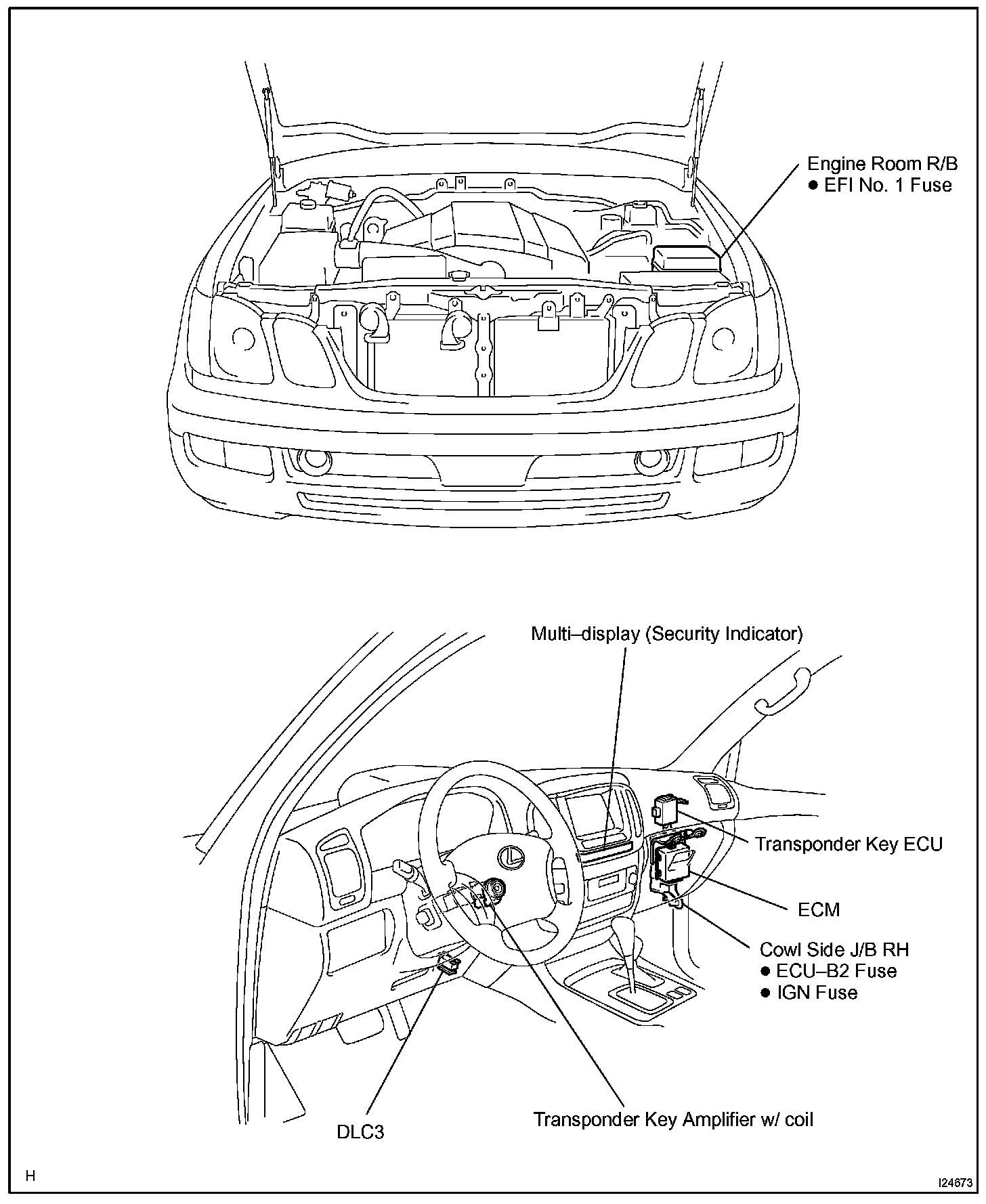 Engine Room R/B
● EFI No. 1 Fuse

Multi–display (Security Indicator)

Transponder Key ECU

ECM

Cowl Side J/B RH
● ECU–B2 Fuse
● IGN Fuse

DLC3

Transponder Key Amplifier w/ coil

H

I24673