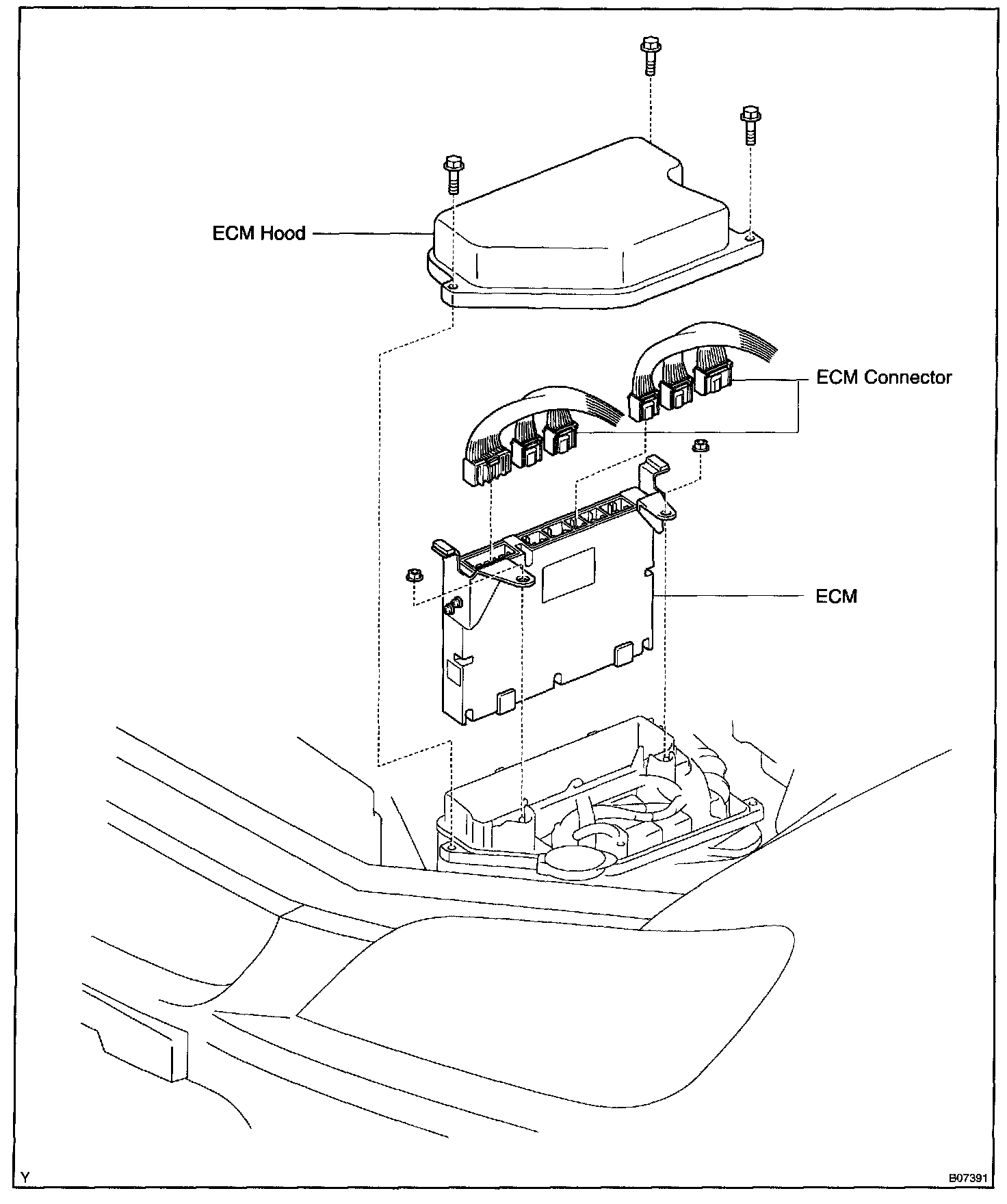 ECM Hood

ECM Connector

ECM

Y

B07391