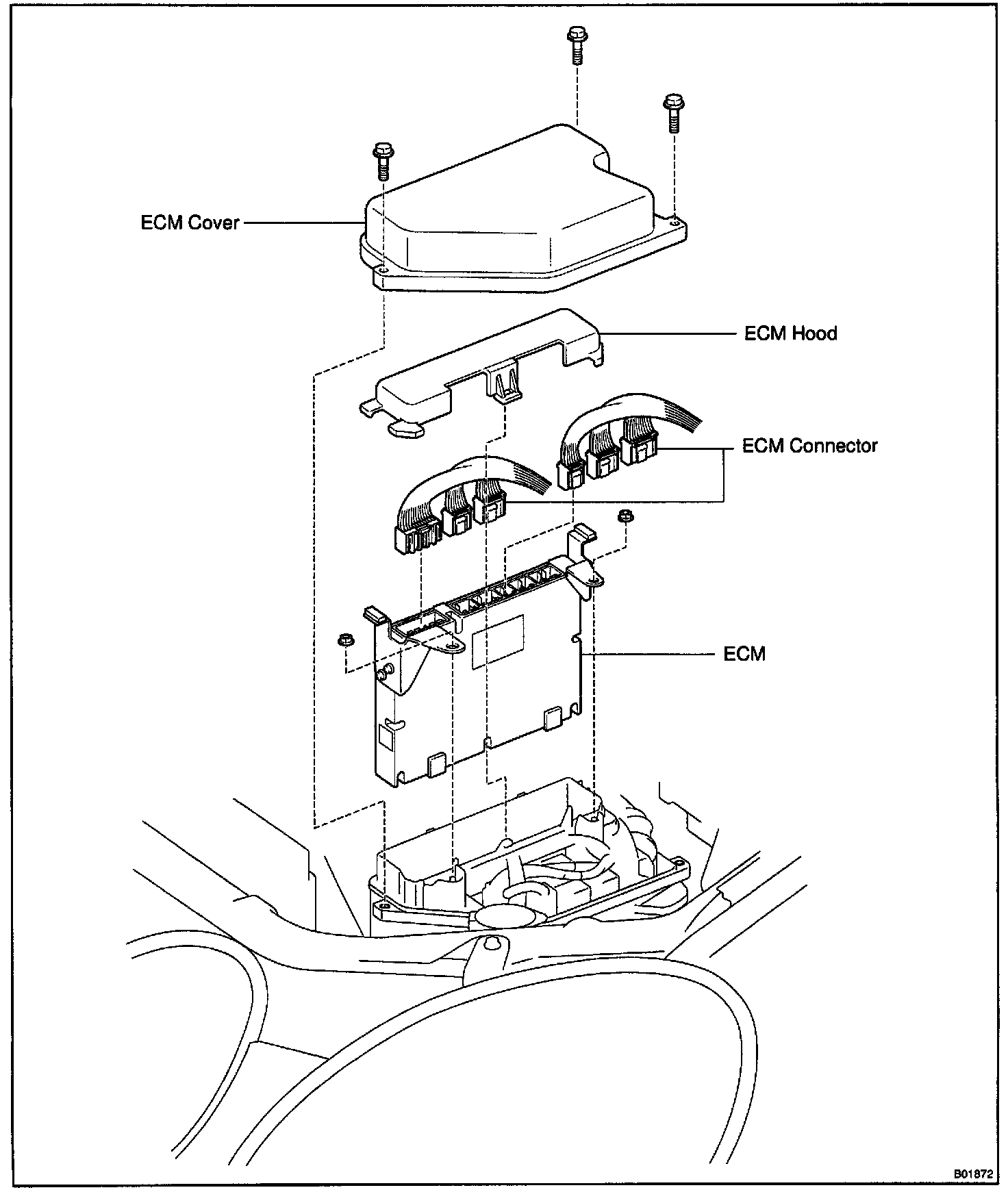 ECM Cover

ECM Hood

ECM Connector

ECM

B01872