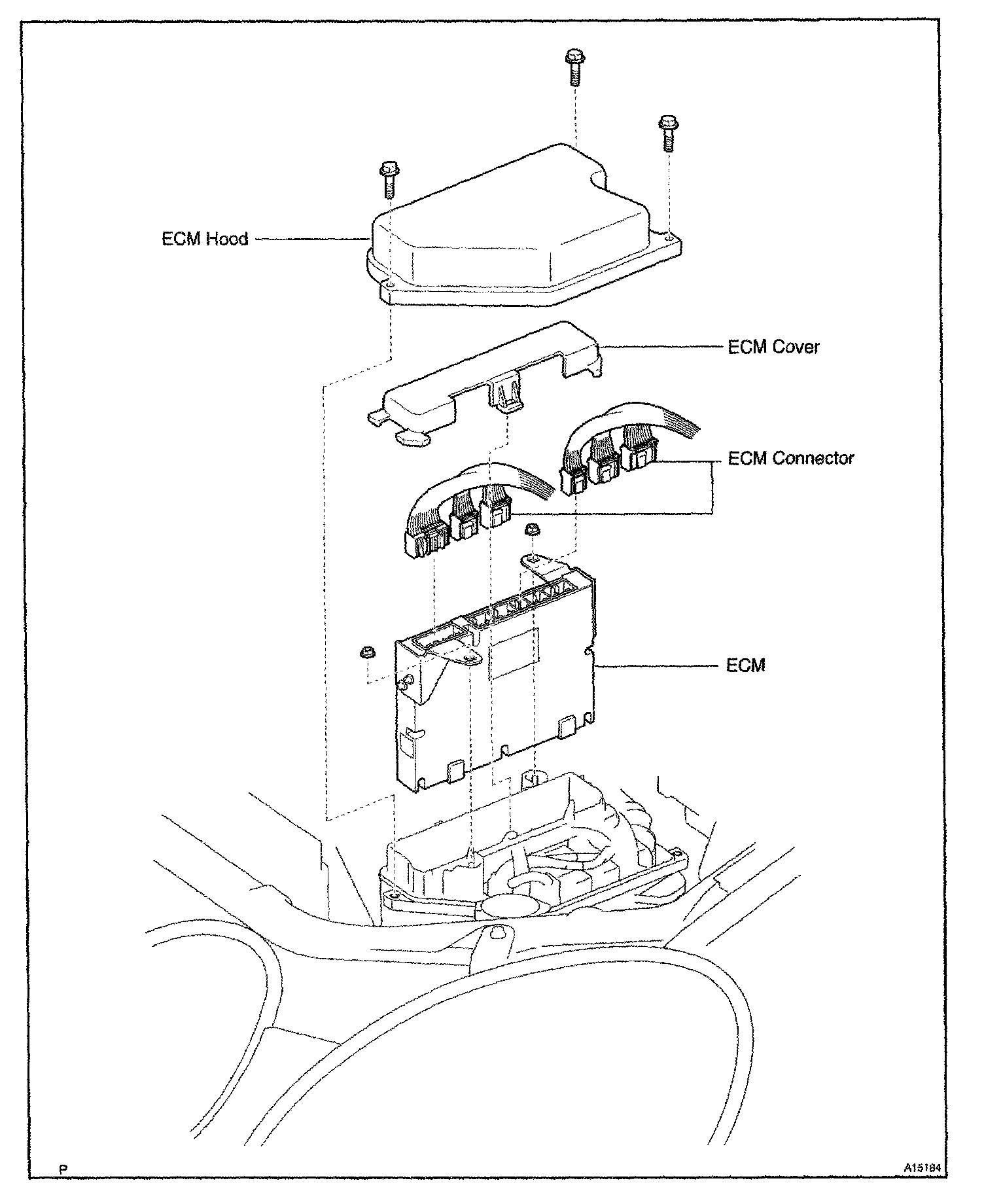 ECM Hood

ECM Cover

ECM Connector

ECM

P

A15184