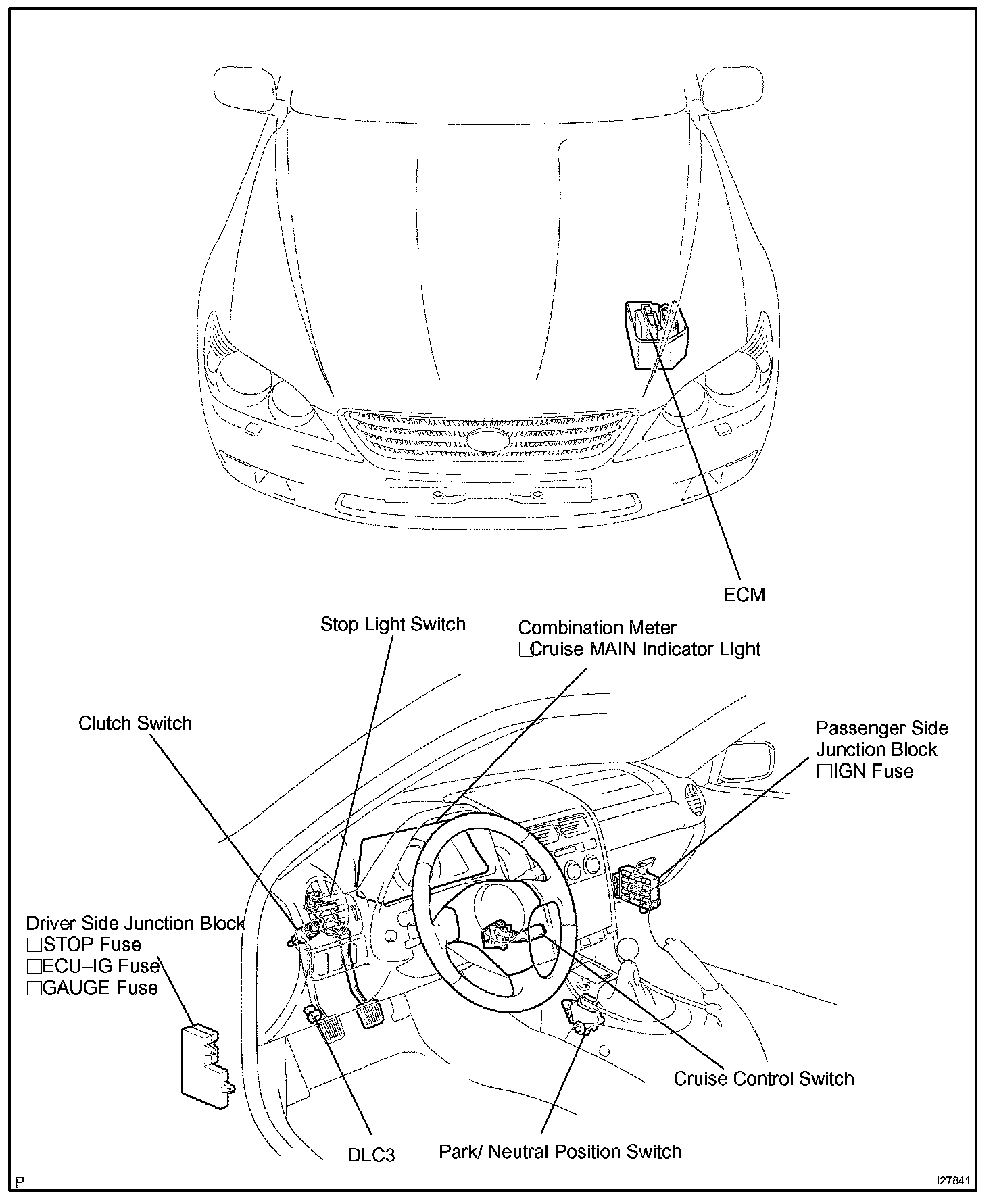 ECM

Stop Light Switch

Combination Meter
□Cruise MAIN Indicator LIght

Clutch Switch

Passenger Side
Junction Block
□IGN Fuse

Driver Side Junction Block
□STOP Fuse
□ECU–IG Fuse
□GAUGE Fuse

Cruise Control Switch

DLC3

Park/ Neutral Position Switch

P

I27841