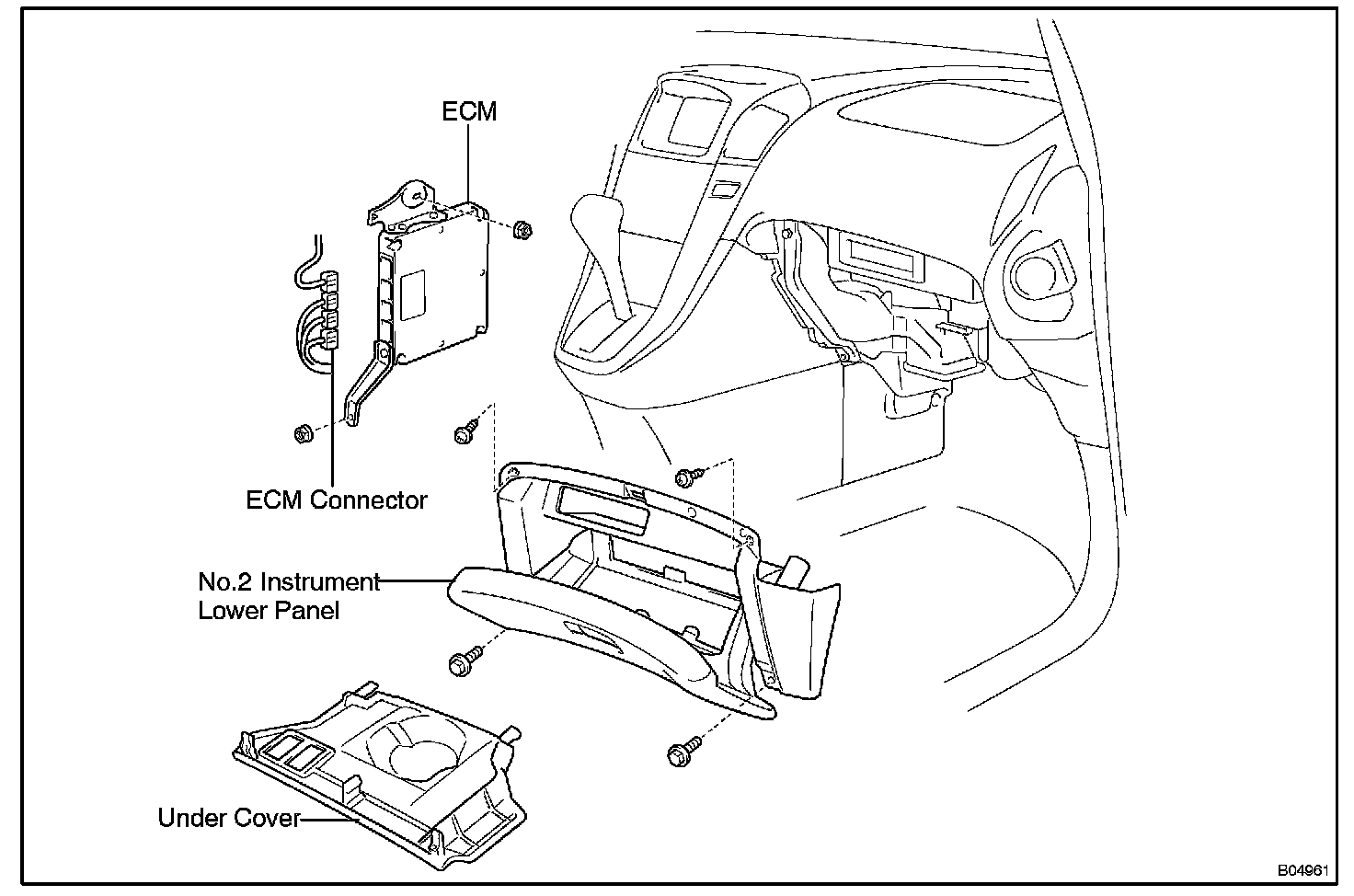 ECM

ECM Connector

No.2 Instrument Lower Panel

Under Cover

B04961