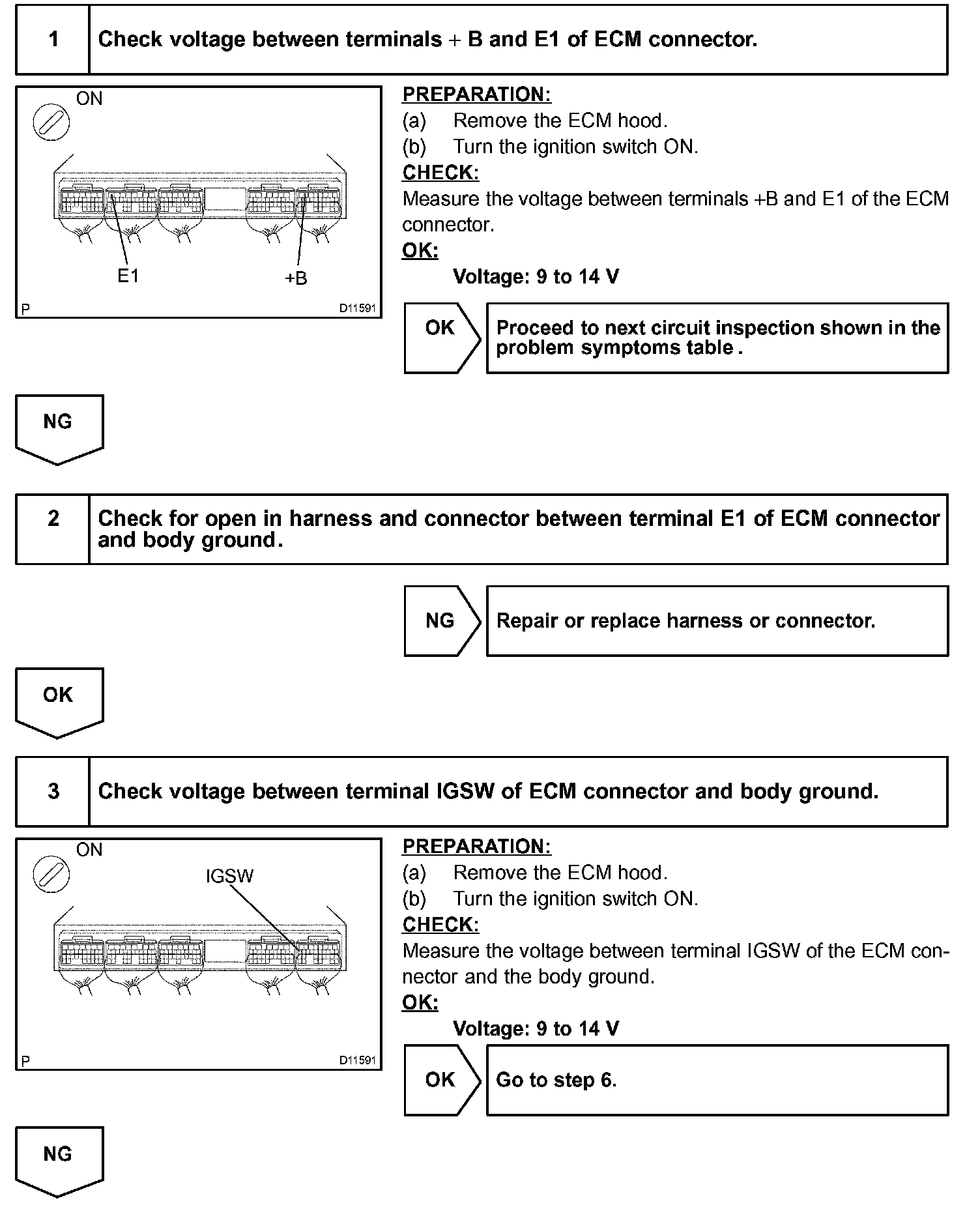 1 Check voltage between terminals + B and E1 of ECM connector.

ON

E1 +B

P D11591

PREPARATION:
(a) Remove the ECM hood.
(b) Turn the ignition switch ON.
CHECK:
Measure the voltage between terminals +B and E1 of the ECM connector.
OK:
Voltage: 9 to 14 V

OK Proceed to next circuit inspection shown in the problem symptoms table .

NG

2 Check for open in harness and connector between terminal E1 of ECM connector and body ground.

NG Repair or replace harness or connector.

OK

3 Check voltage between terminal IGSW of ECM connector and body ground.

ON

IGSW

P D11591

PREPARATION:
(a) Remove the ECM hood.
(b) Turn the ignition switch ON.
CHECK:
Measure the voltage between terminal IGSW of the ECM connector and the body ground.
OK:
Voltage: 9 to 14 V

OK Go to step 6.

NG