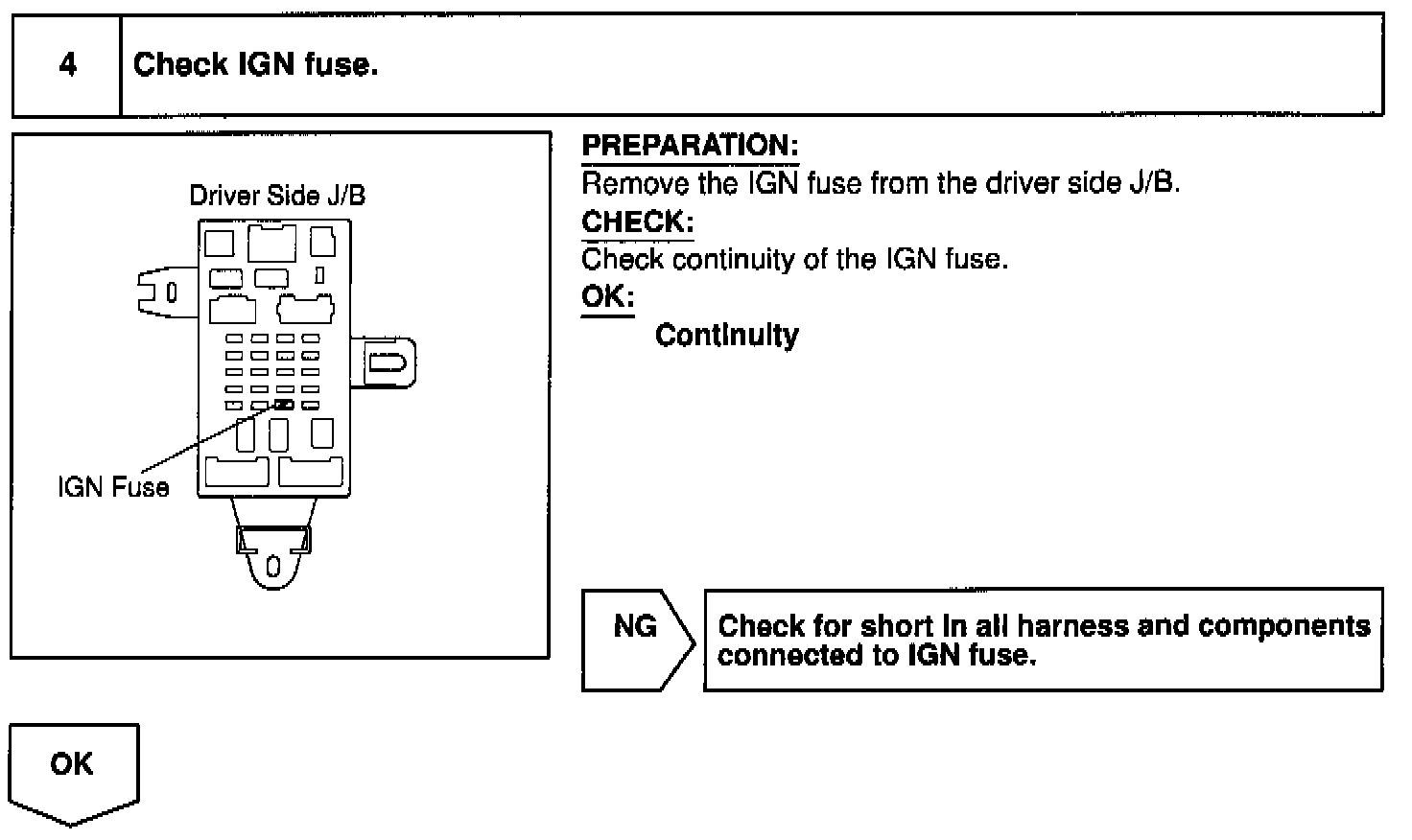 4 Check IGN fuse.

Driver Side J/B

IGN Fuse

PREPARATION:
Remove the IGN fuse from the driver side J/B.
CHECK:
Check continuity of the IGN fuse.
OK:
Continuity

NG

Check for short in all harness and components connected to IGN fuse.

OK