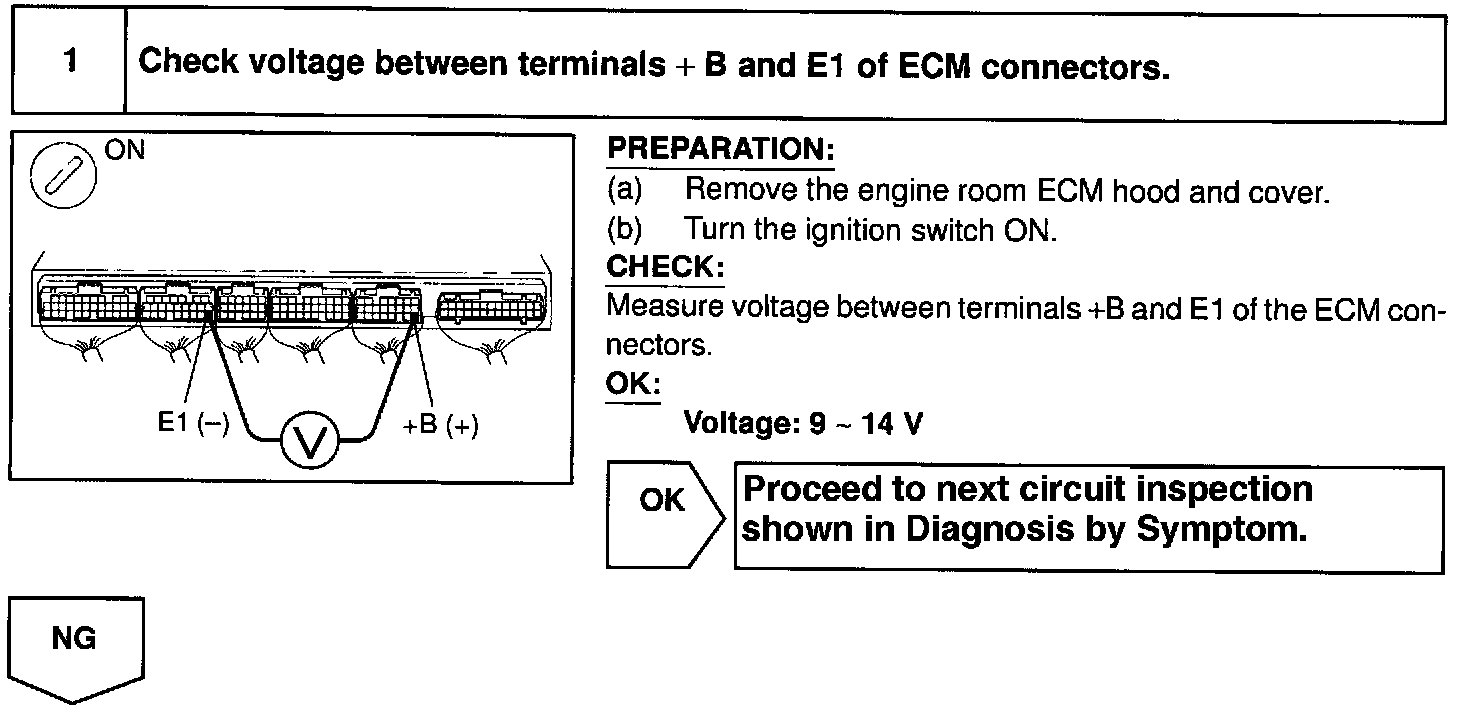 1 Check voltage between terminals + B and E1 of ECM connectors.

ON

E1 (–)

V

+B (+)

PREPARATION:
(a) Remove the engine room ECM hood and cover.
(b) Turn the ignition switch ON.

CHECK:
Measure voltage between terminals +B and E1 of the ECM connectors.

OK:
Voltage: 9 ~ 14 V

OK

Proceed to next circuit inspection shown in Diagnosis by Symptom.

NG