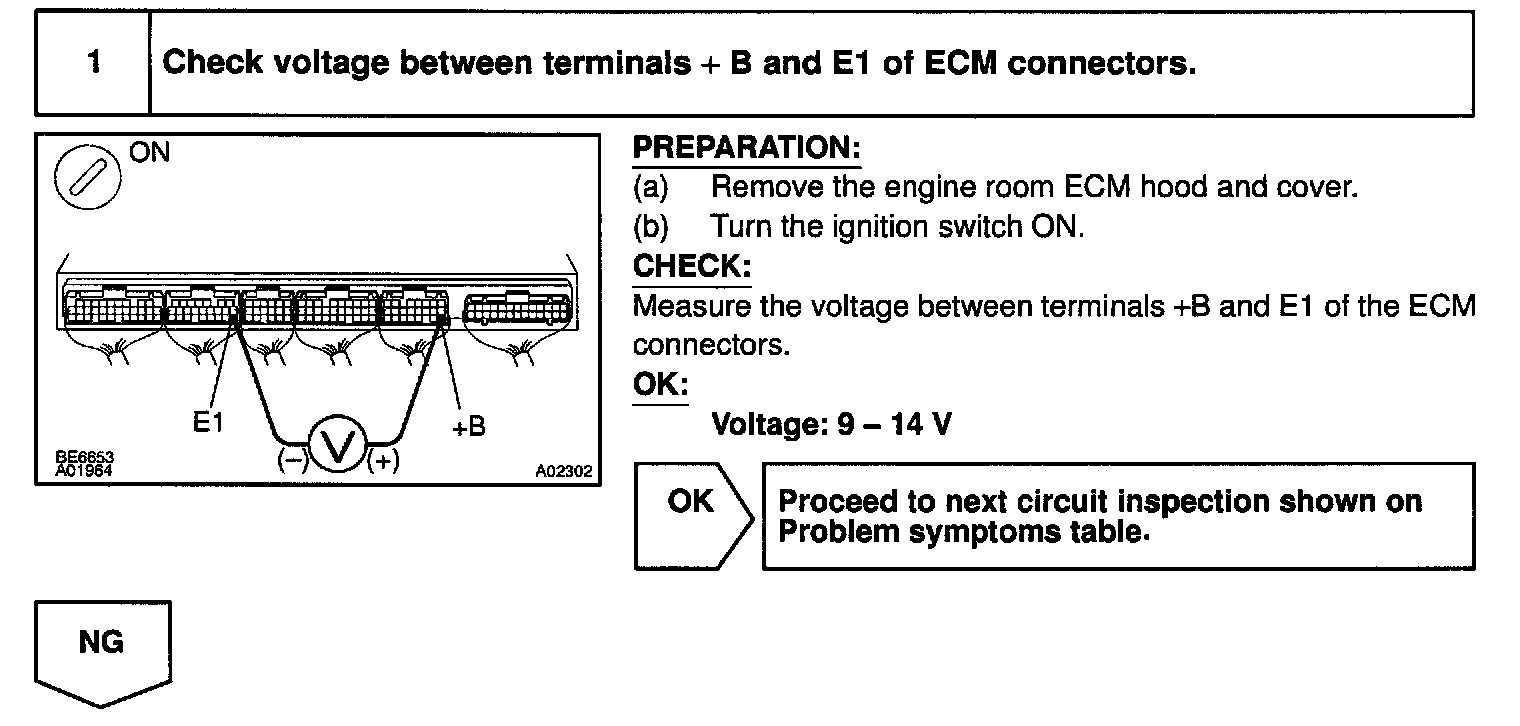 1 Check voltage between terminals + B and E1 of ECM connectors.

ON

E1

+B

(−) V (+)

BE6653
A01964

A02302

PREPARATION:
(a) Remove the engine room ECM hood and cover.
(b) Turn the ignition switch ON.

CHECK:
Measure the voltage between terminals +B and E1 of the ECM connectors.

OK:
Voltage: 9 – 14 V

OK

Proceed to next circuit inspection shown on Problem symptoms table.

NG