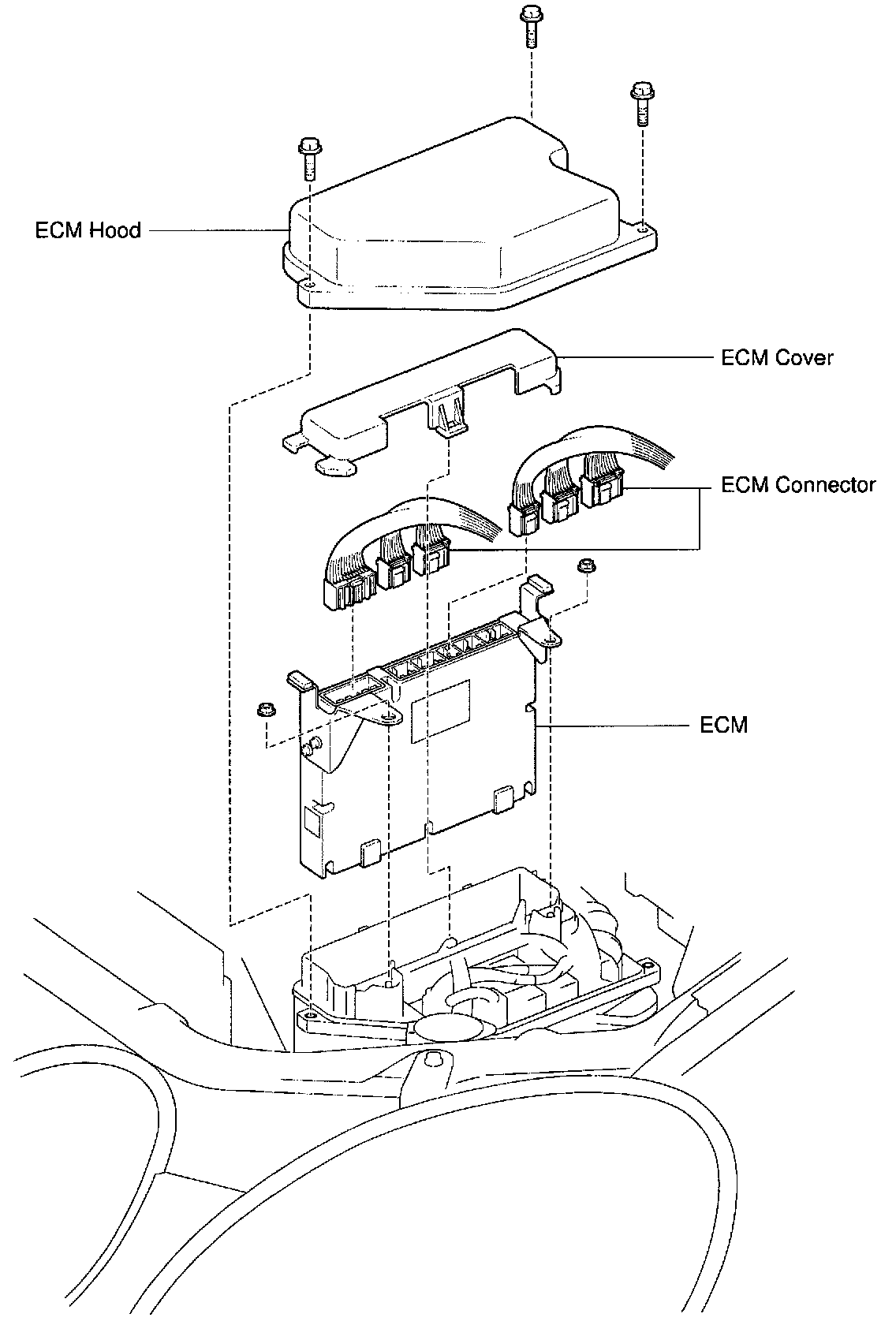 ECM Hood

ECM Cover

ECM Connector

ECM