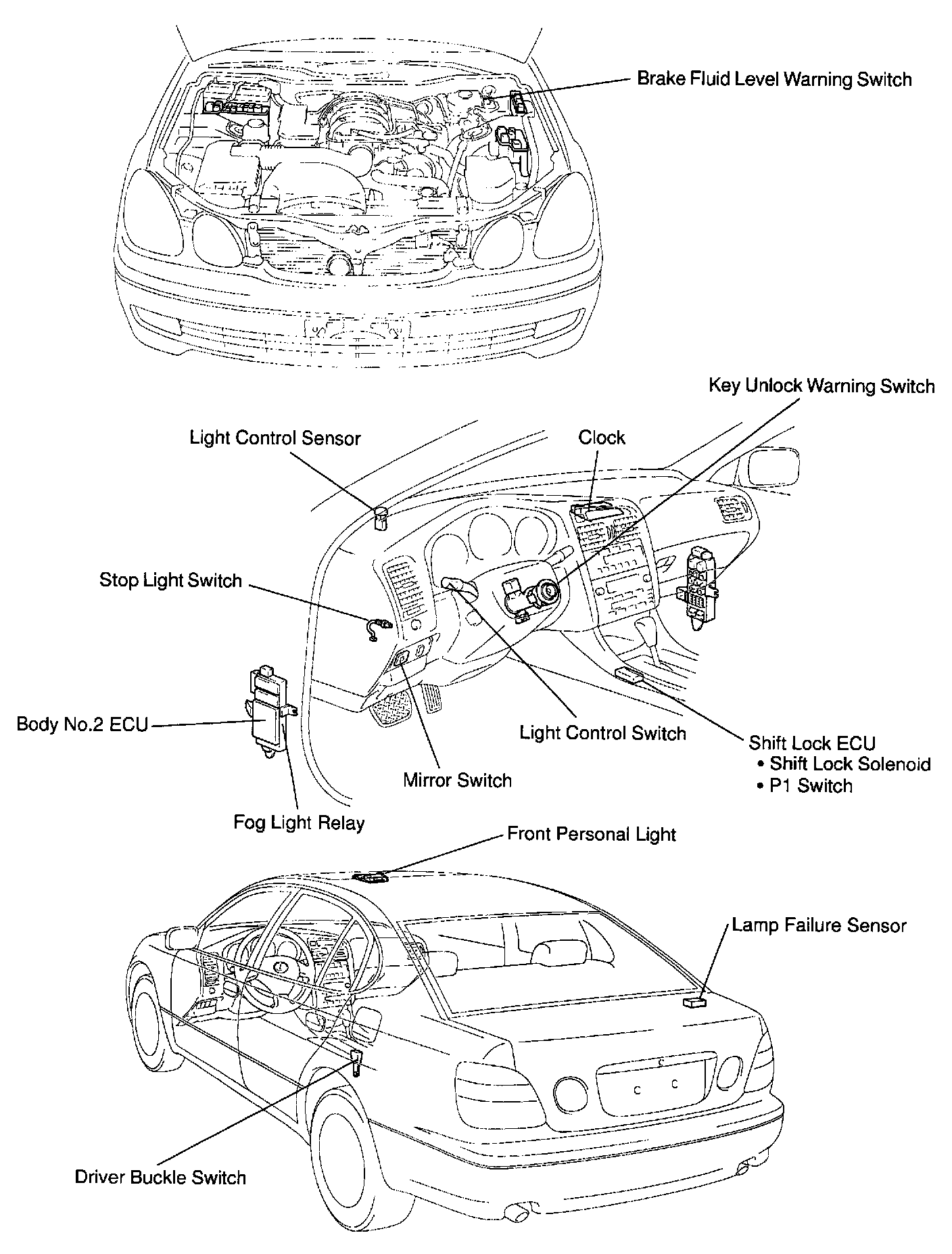 Brake Fluid Level Warning Switch

Key Unlock Warning Switch

Light Control Sensor

Clock

Stop Light Switch

Body No.2 ECU

Light Control Switch

Shift Lock ECU
• Shift Lock Solenoid
• P1 Switch

Mirror Switch

Fog Light Relay

Front Personal Light

Lamp Failure Sensor

Driver Buckle Switch