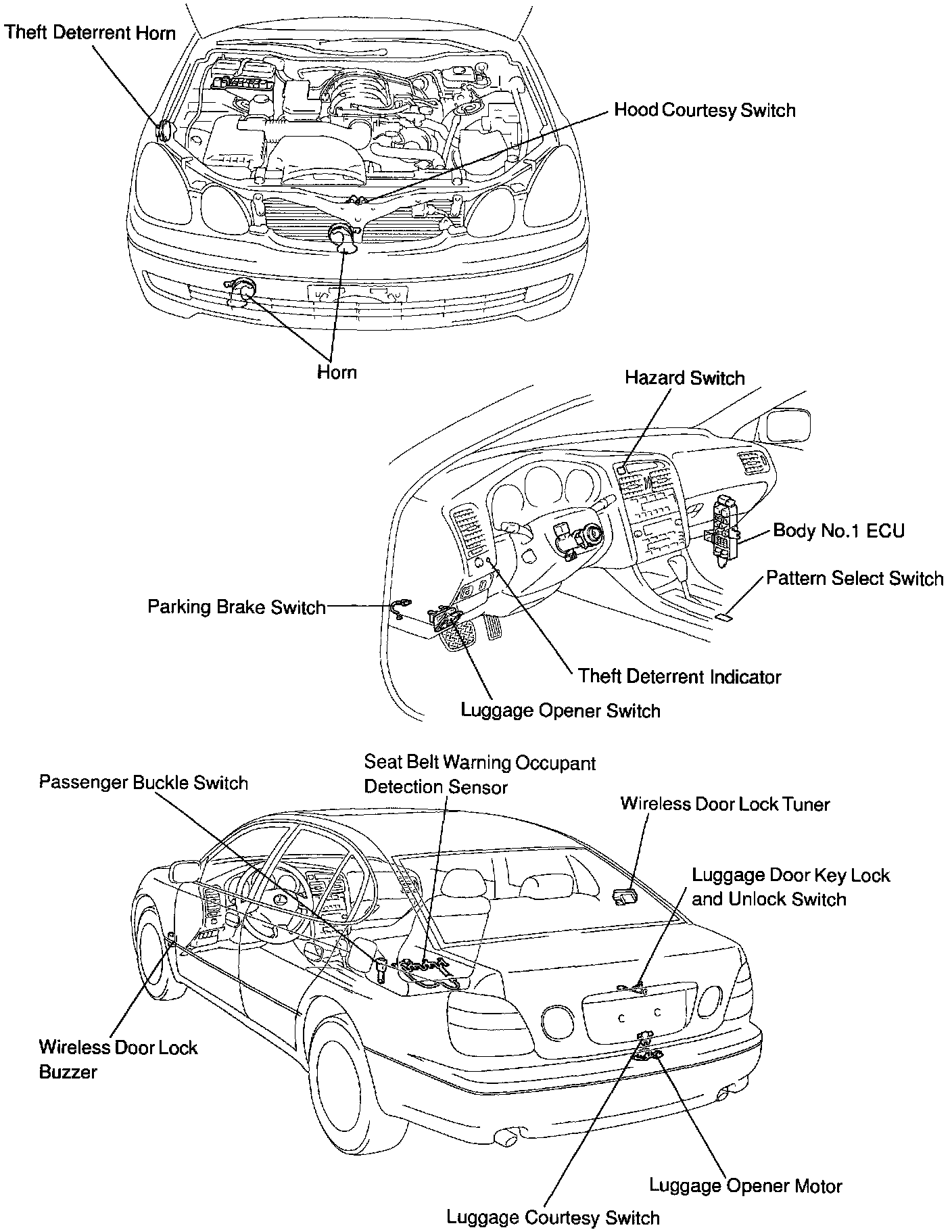 Theft Deterrent Horn

Hood Courtesy Switch

Horn

Hazard Switch

Body No.1 ECU

Pattern Select Switch

Parking Brake Switch

Theft Deterrent Indicator

Luggage Opener Switch

Passenger Buckle Switch

Seat Belt Warning Occupant Detection Sensor

Wireless Door Lock Tuner

Luggage Door Key Lock and Unlock Switch

Wireless Door Lock Buzzer

Luggage Opener Motor

Luggage Courtesy Switch