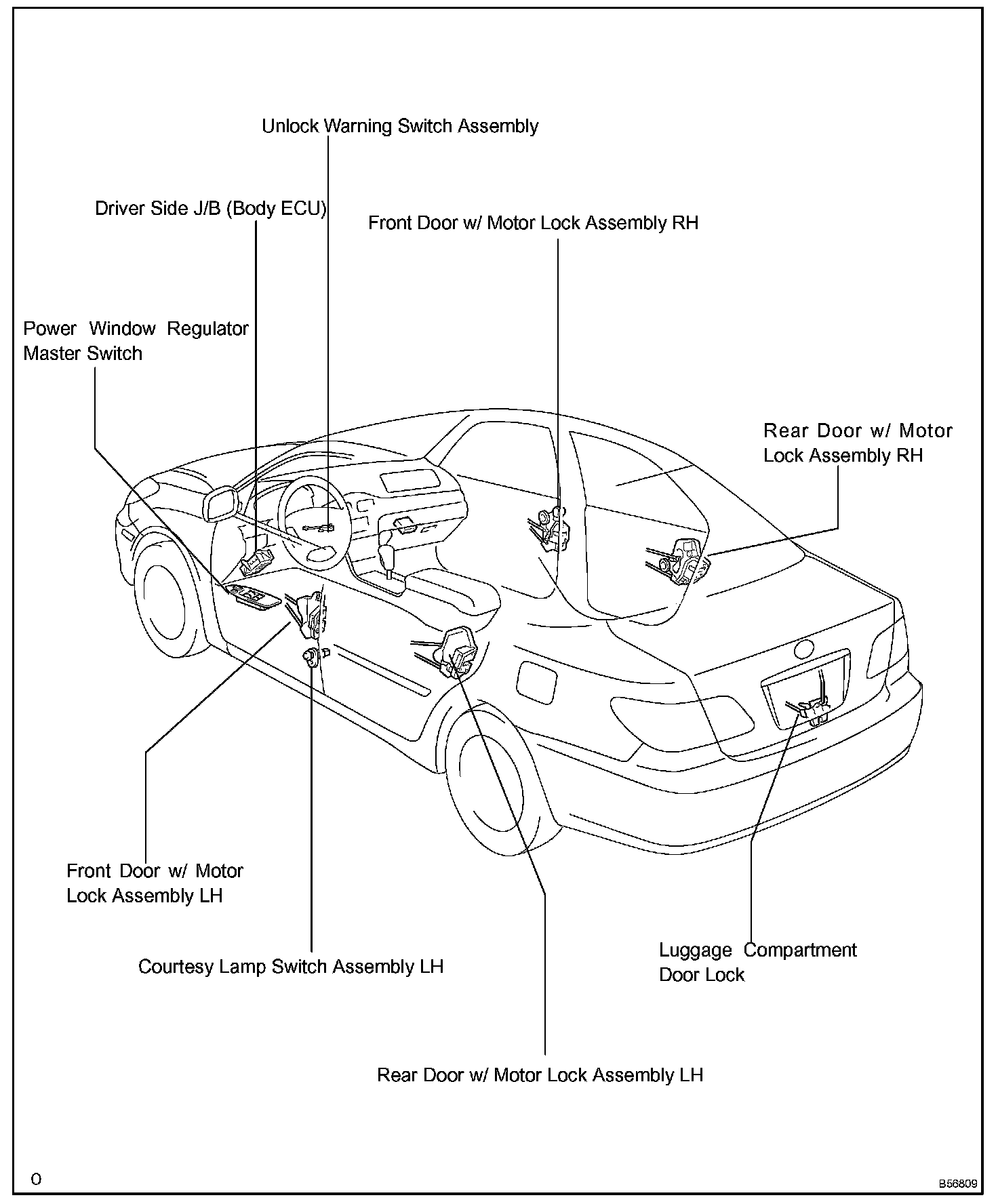 Unlock Warning Switch Assembly

Driver Side J/B (Body ECU)

Front Door w/ Motor Lock Assembly RH

Power Window Regulator Master Switch

Rear Door w/ Motor Lock Assembly RH

Front Door w/ Motor Lock Assembly LH

Courtesy Lamp Switch Assembly LH

Luggage Compartment Door Lock

Rear Door w/ Motor Lock Assembly LH

O

B56809