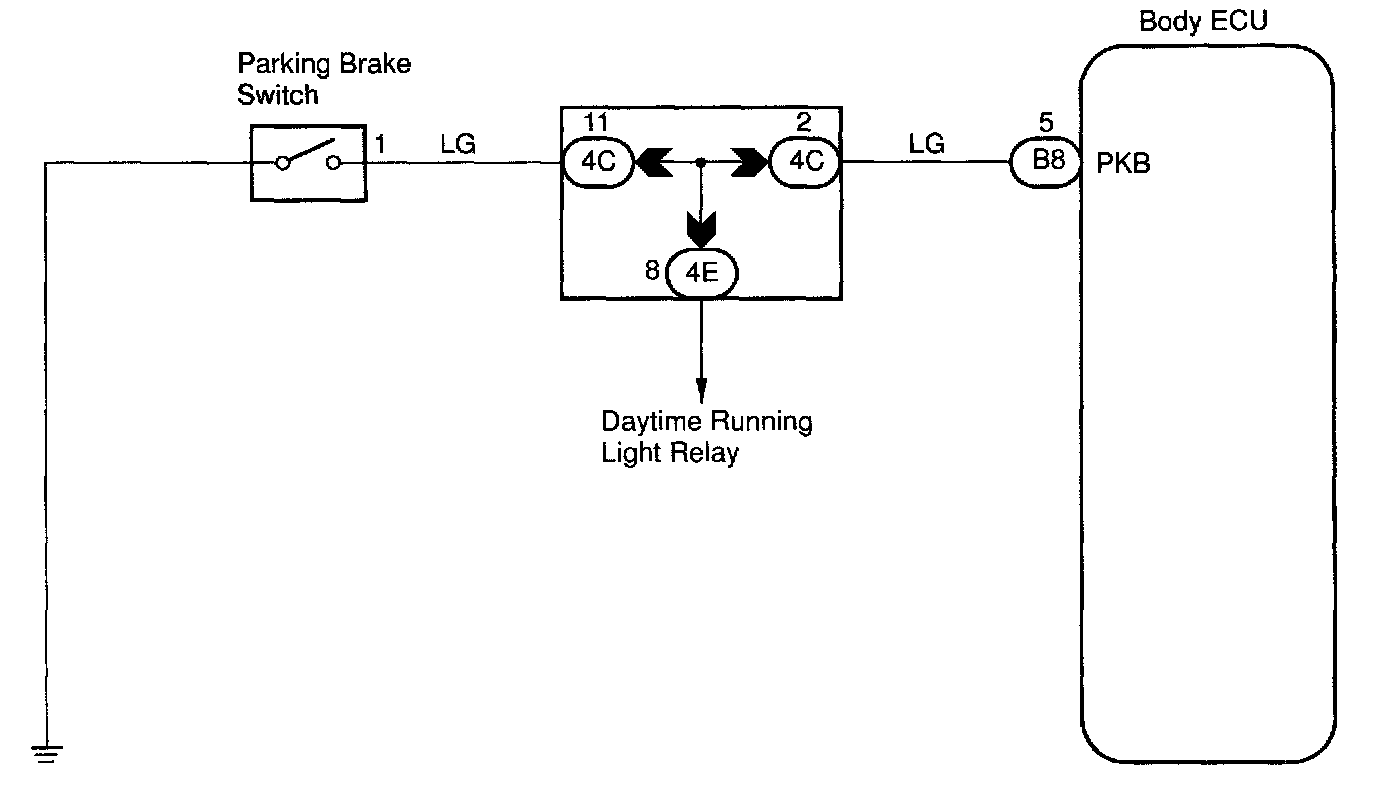 Body ECU

Parking Brake Switch

1

LG

11

4C

2

4C

LG

5

B8

PKB

8

4E

Daytime Running Light Relay