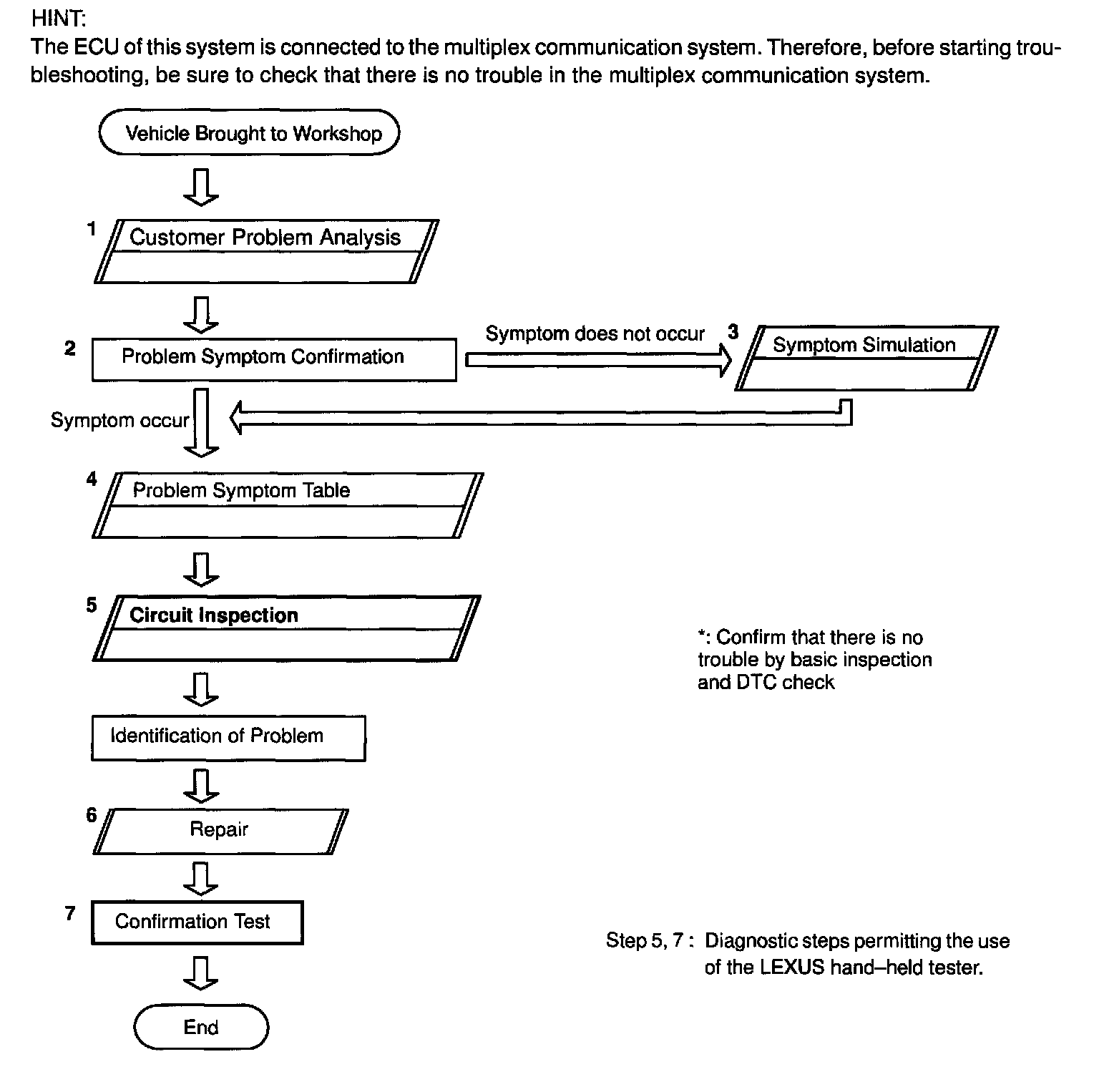 HINT:
The ECU of this system is connected to the multiplex communication system. Therefore, before starting troubleshooting, be sure to check that there is no trouble in the multiplex communication system.

Vehicle Brought to Workshop

1 Customer Problem Analysis

2 Problem Symptom Confirmation

Symptom does not occur

3 Symptom Simulation

Symptom occur

4 Problem Symptom Table

5 Circuit Inspection

*: Confirm that there is no trouble by basic inspection and DTC check

Identification of Problem

6 Repair

7 Confirmation Test

Step 5, 7 : Diagnostic steps permitting the use of the LEXUS hand–held tester.

End