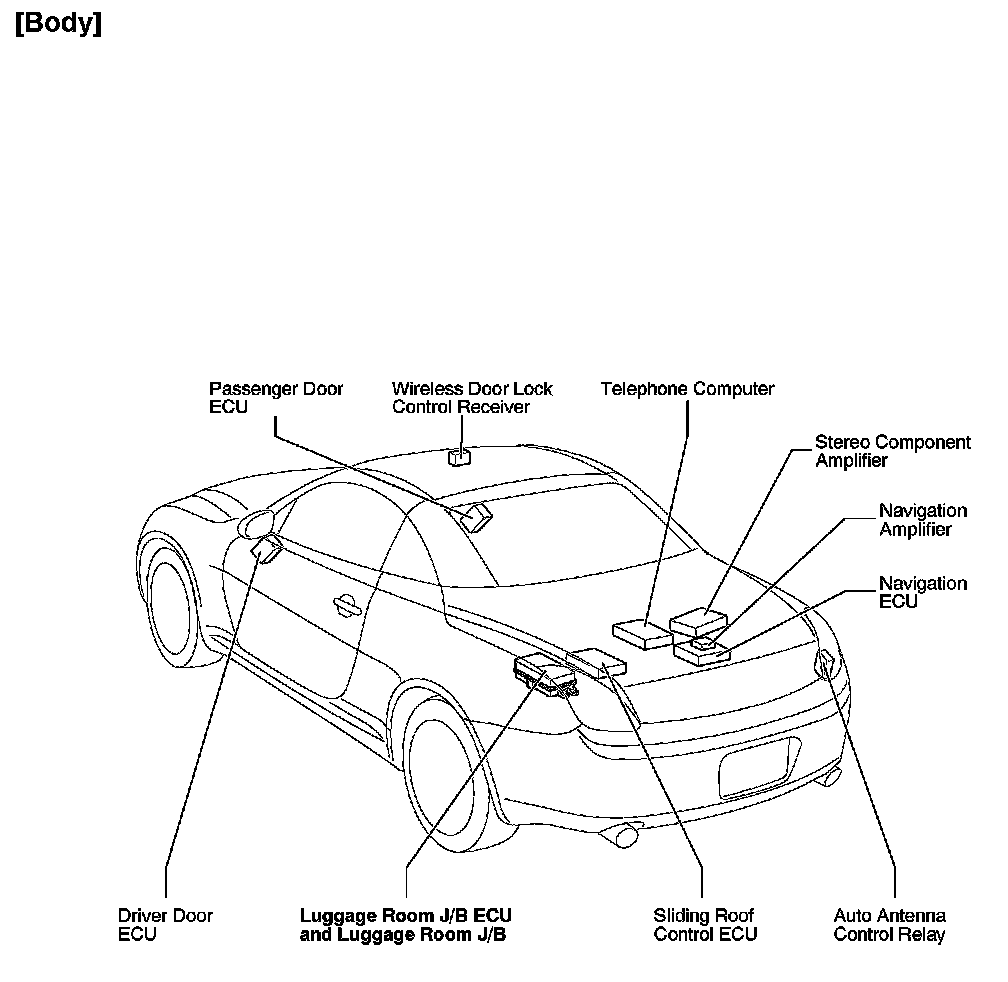 [Body]

Passenger Door ECU

Wireless Door Lock Control Receiver

Telephone Computer

Stereo Component Amplifier

Navigation Amplifier

Navigation ECU

Driver Door ECU

Luggage Room J/B ECU and Luggage Room J/B

Sliding Roof Control ECU

Auto Antenna Control Relay